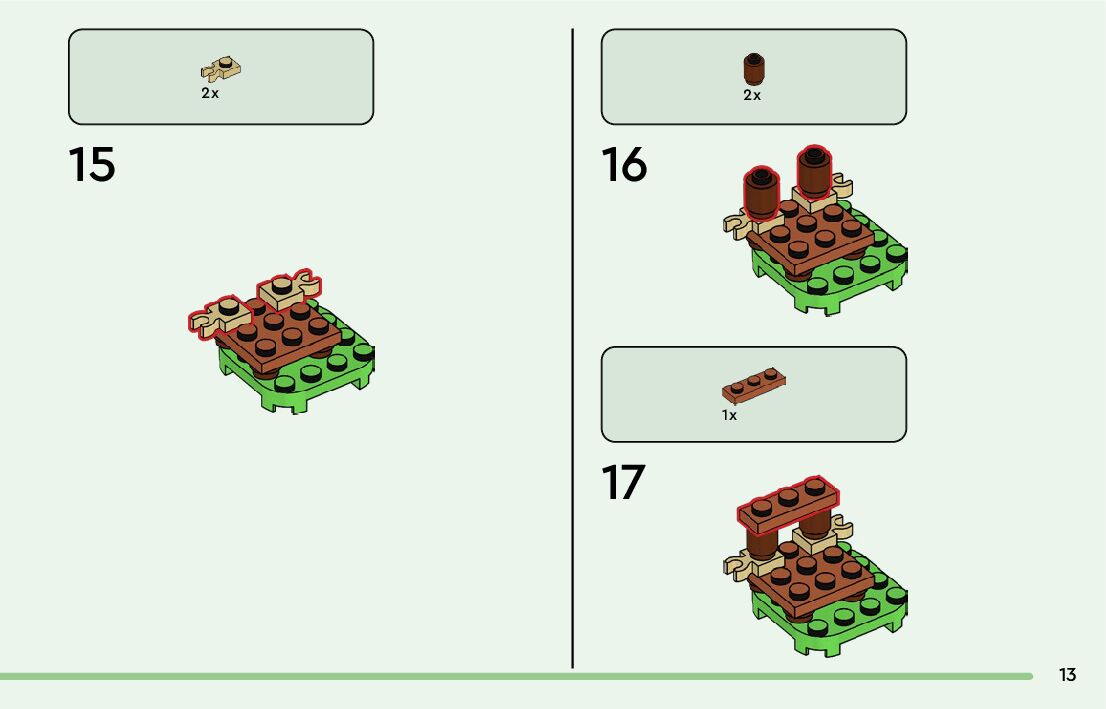 2x

15

2x

16

1x

17

13