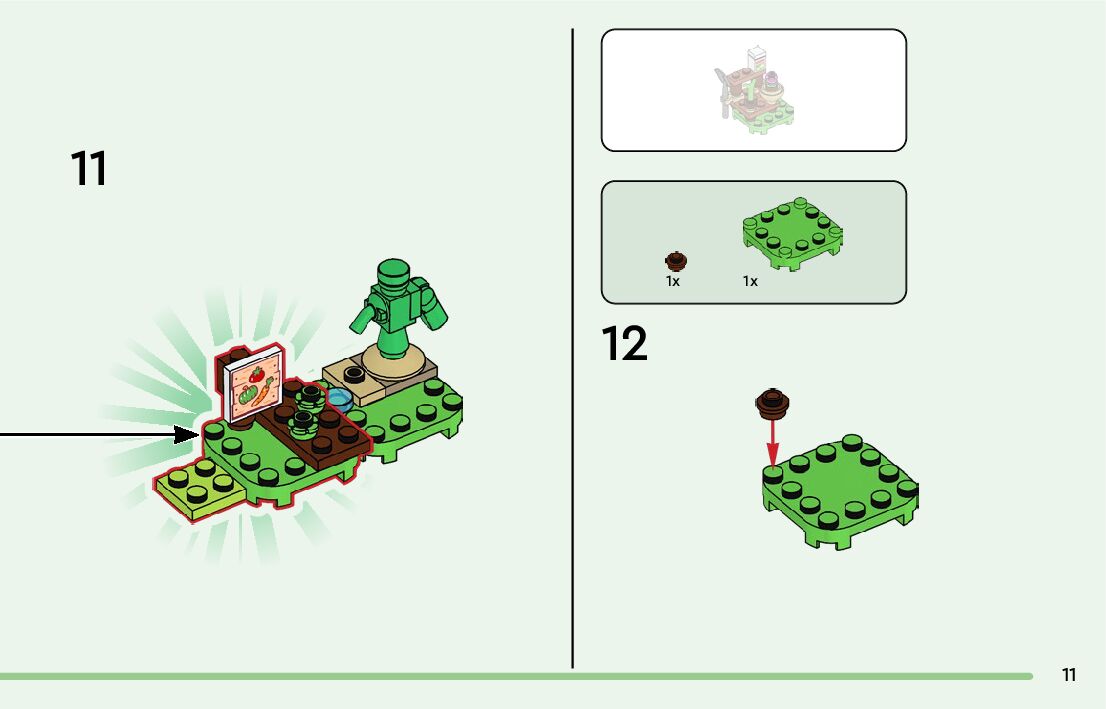 11

1x 1x

12

11