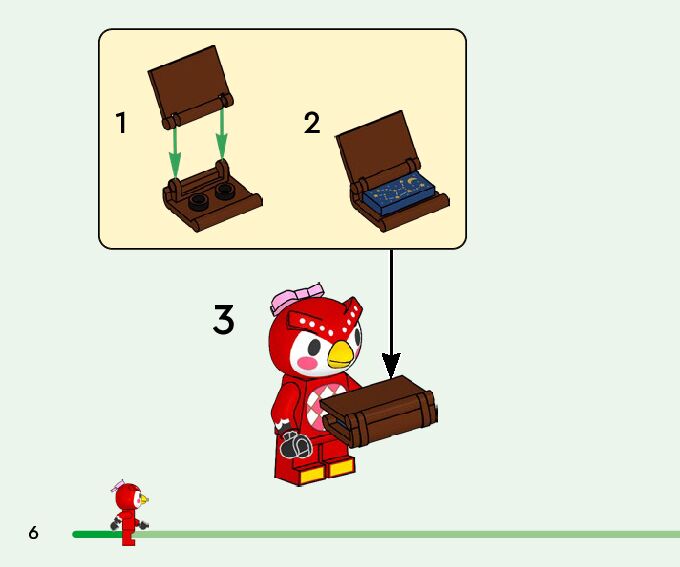 1

2

3

6