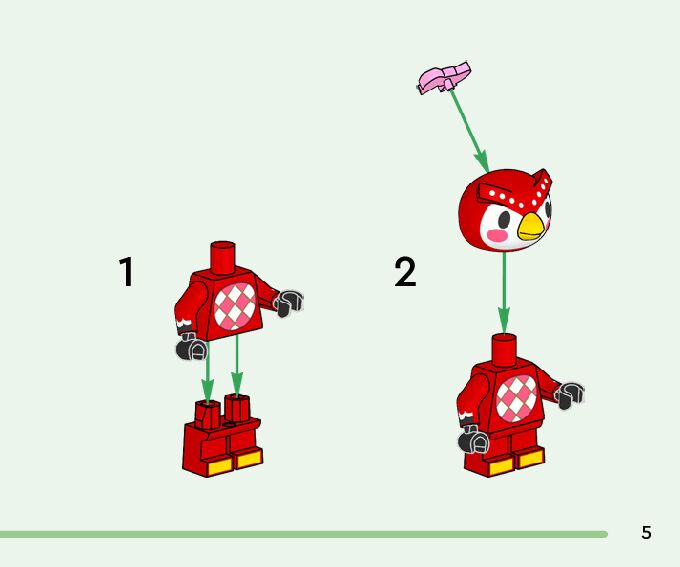 1

2

5