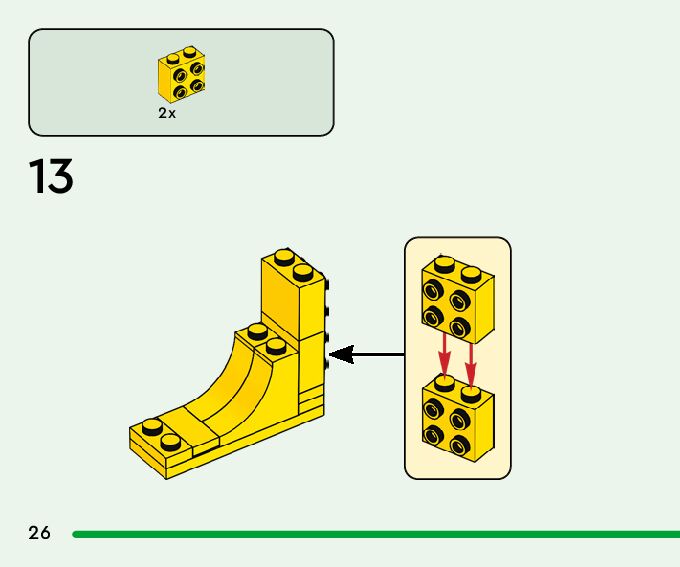 2x

13

26