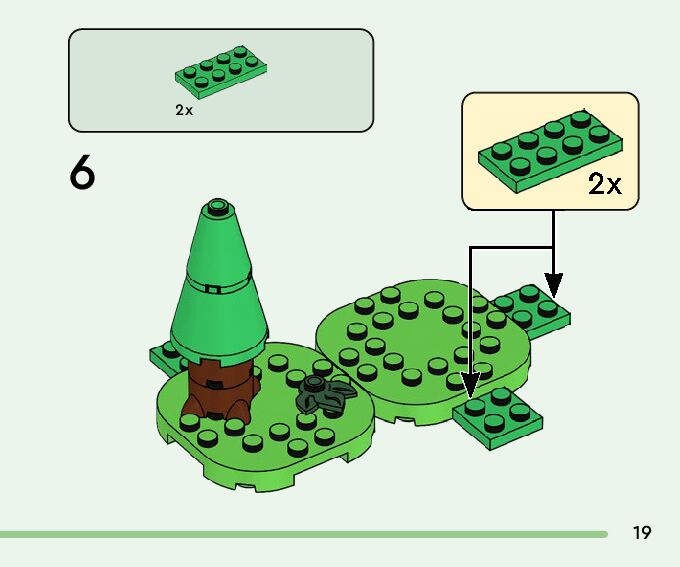 2x

6

2x

19