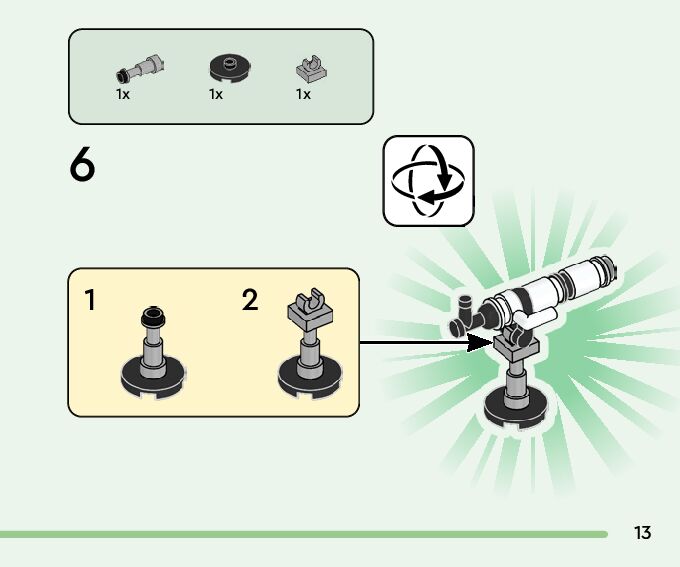 1x 1x 1x

6

1

2

13