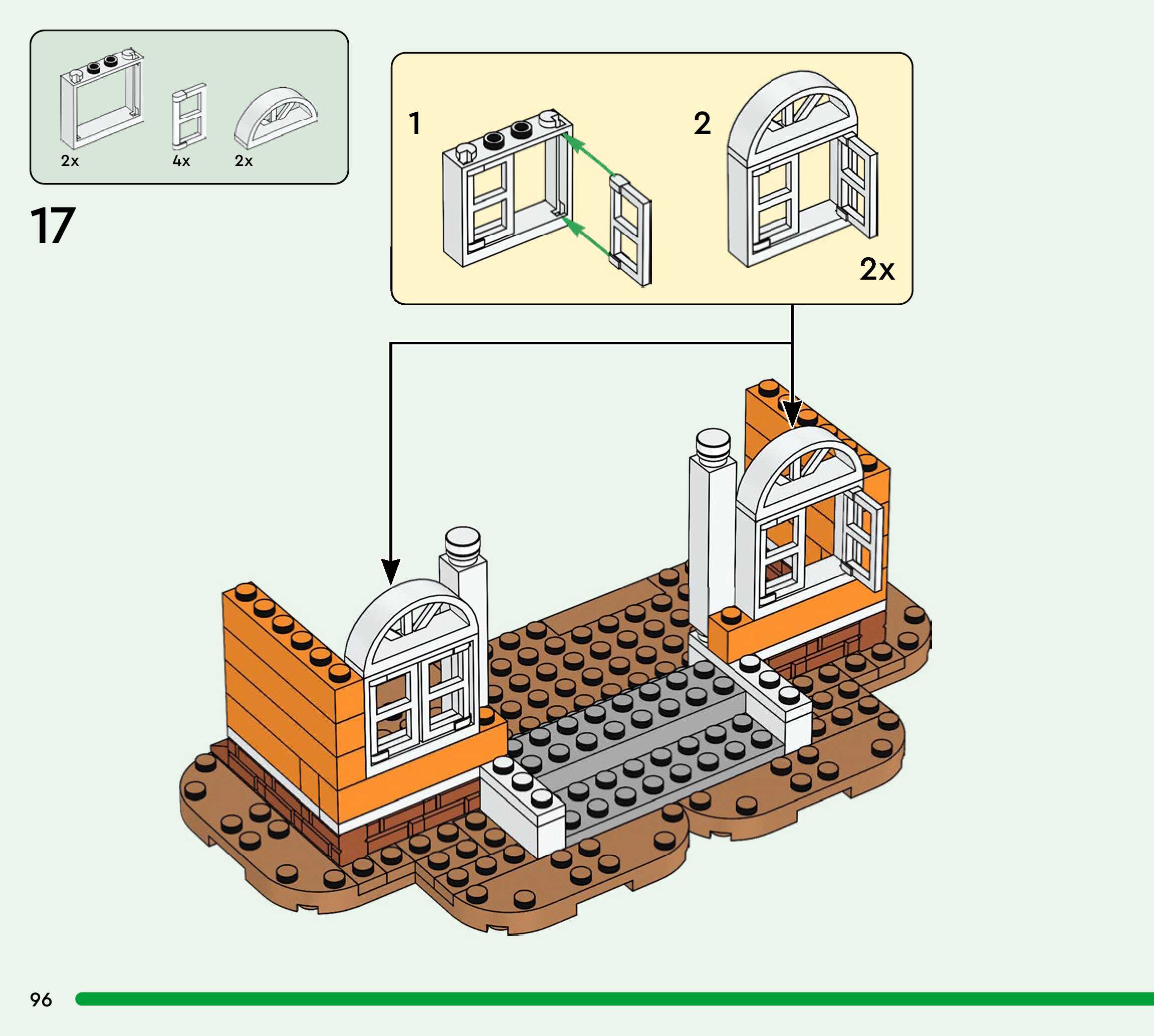 2x
4x
2x

17

1

2

2x

96