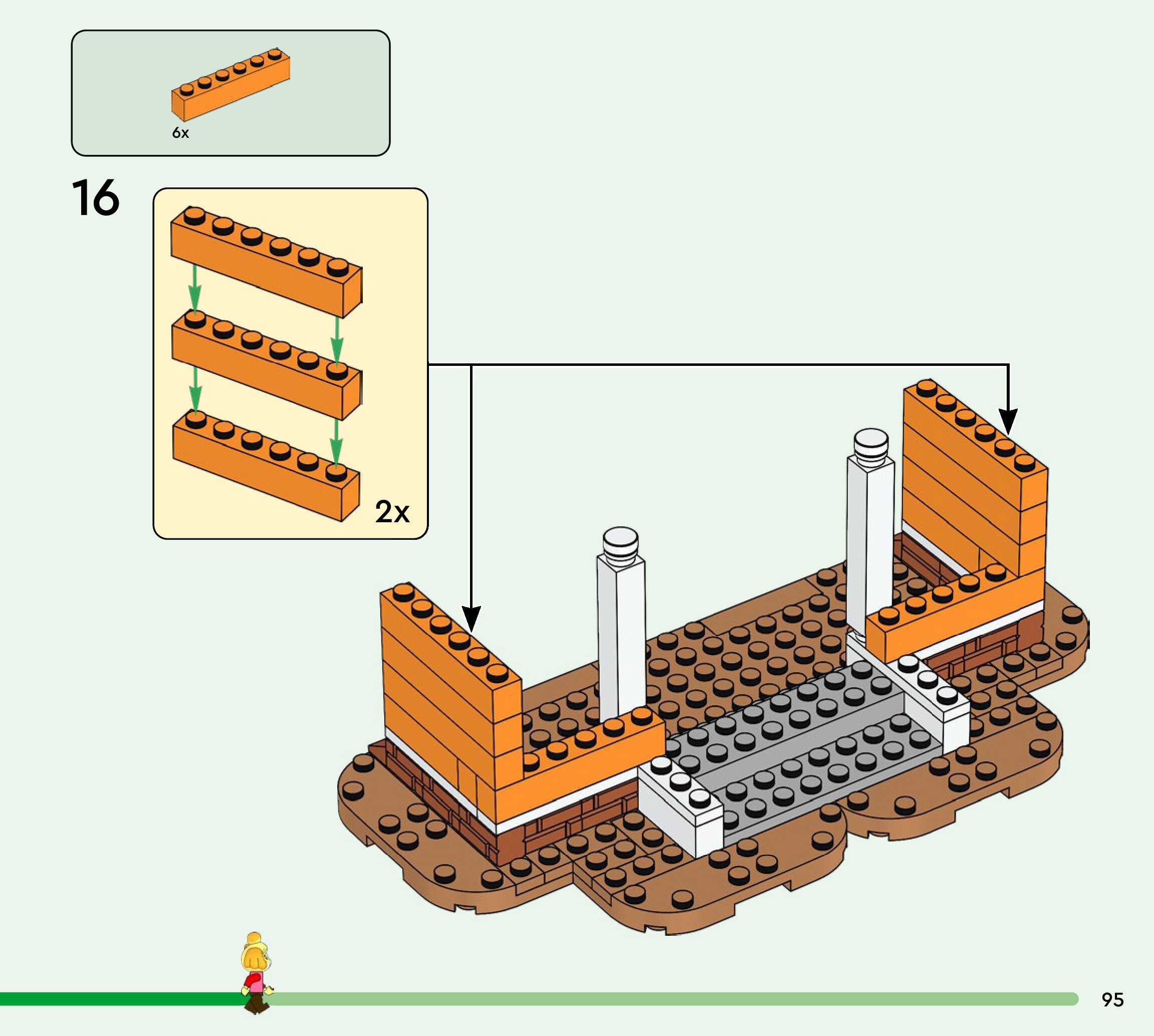 6x

16

2x

95