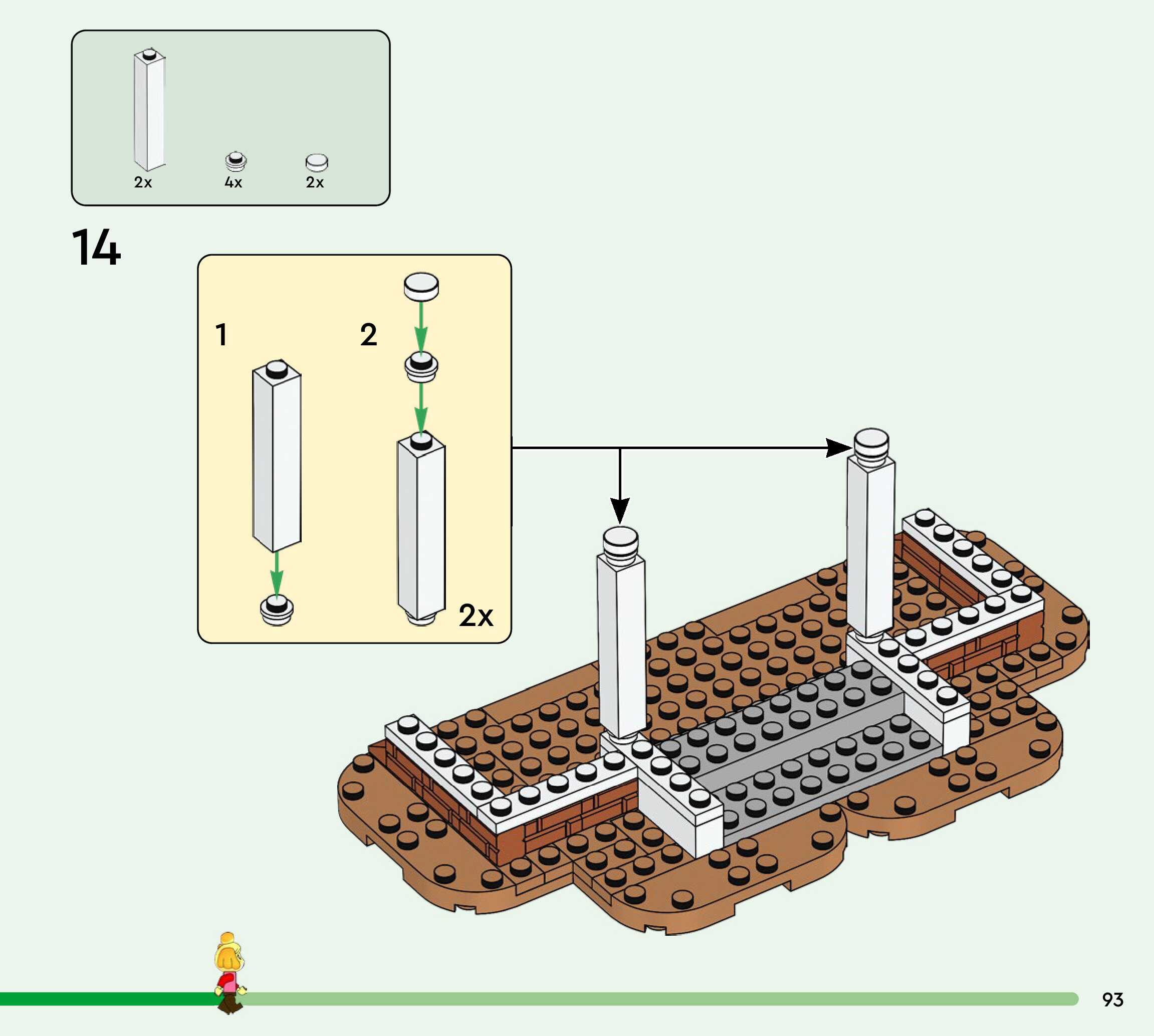 2x 4x 2x

14

1

2

2x

93