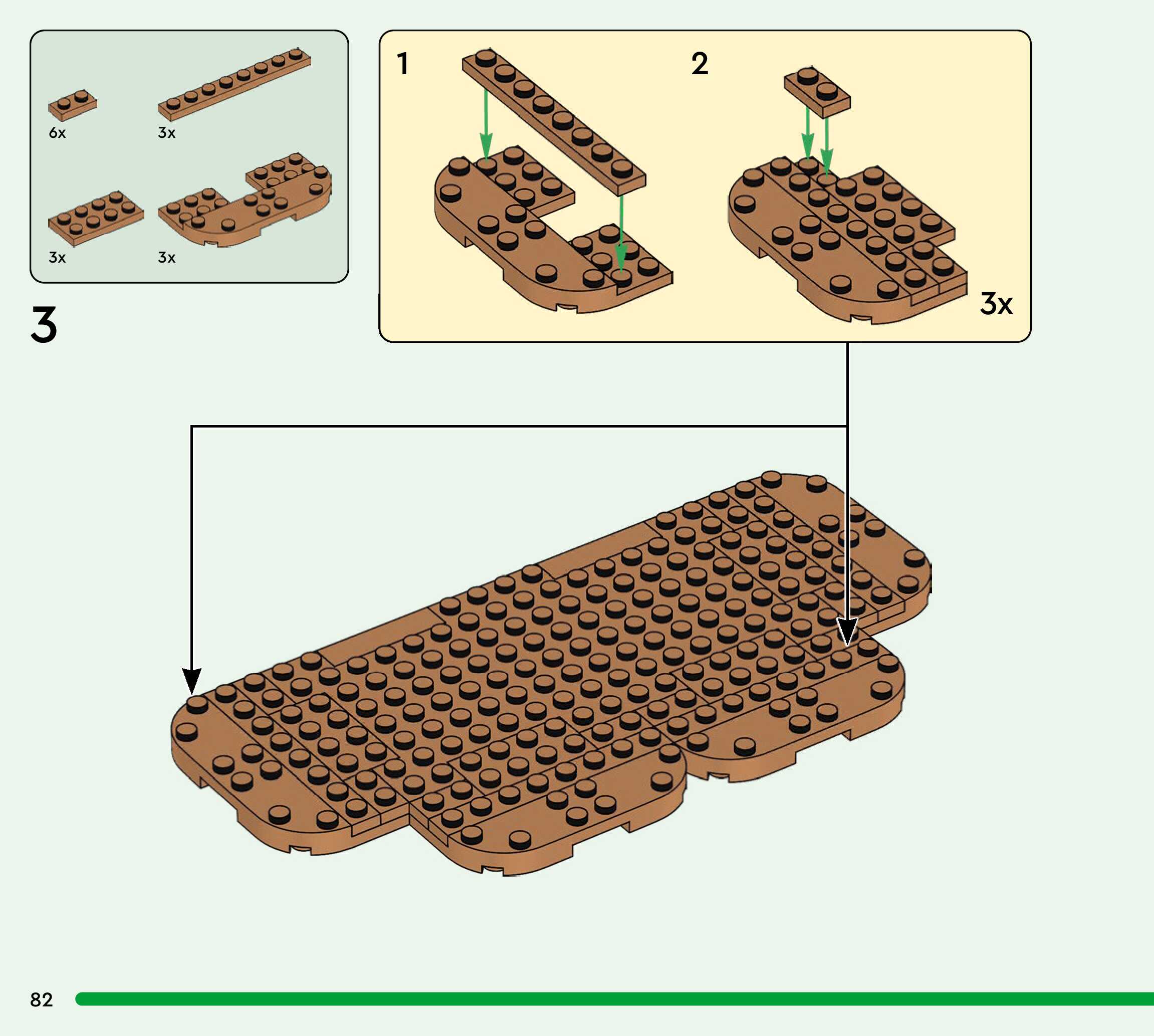 6x
3x
3x
3x

3

1
2
3x

82