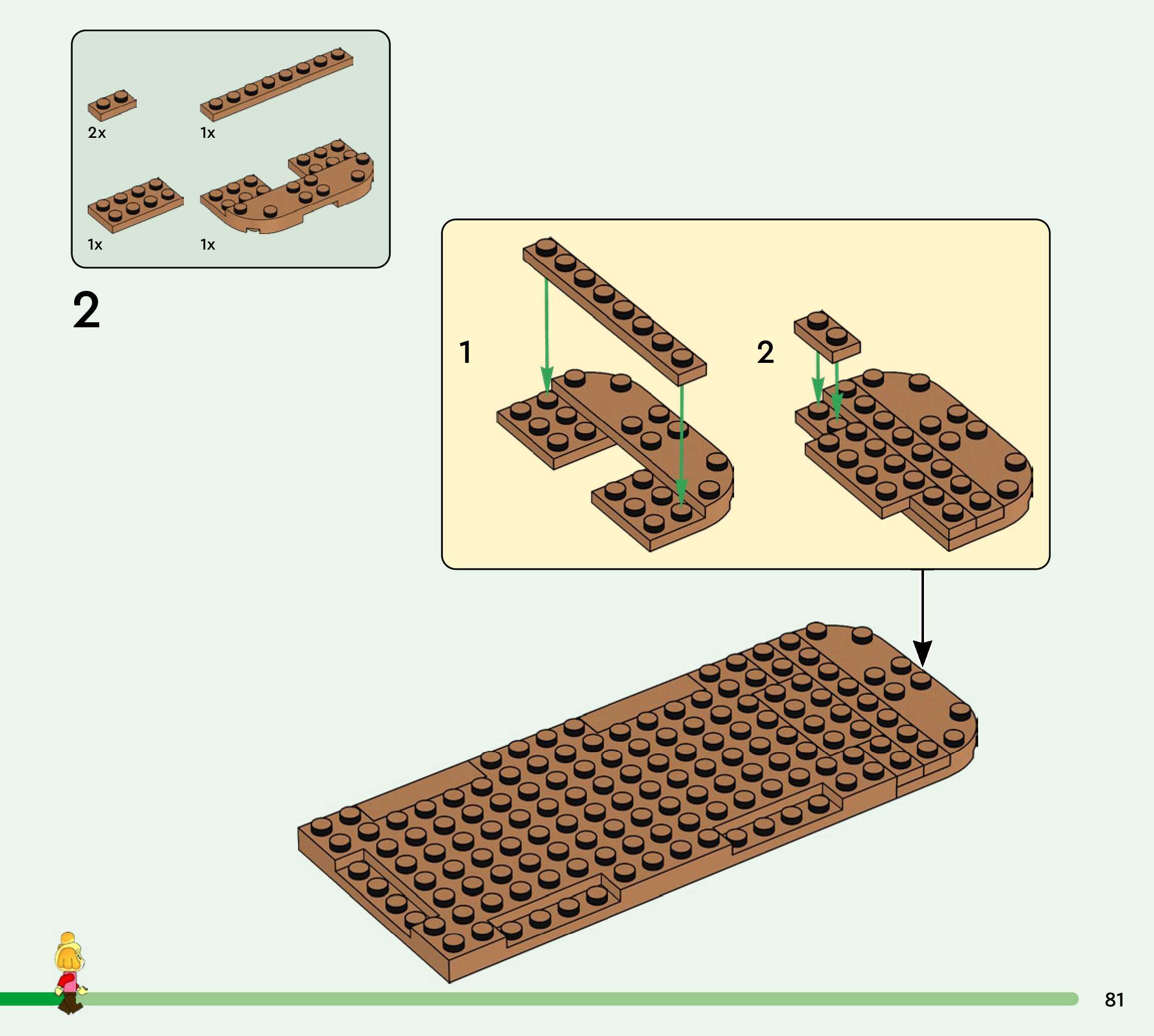 2x

1x

1x

1x

2

1

2

81