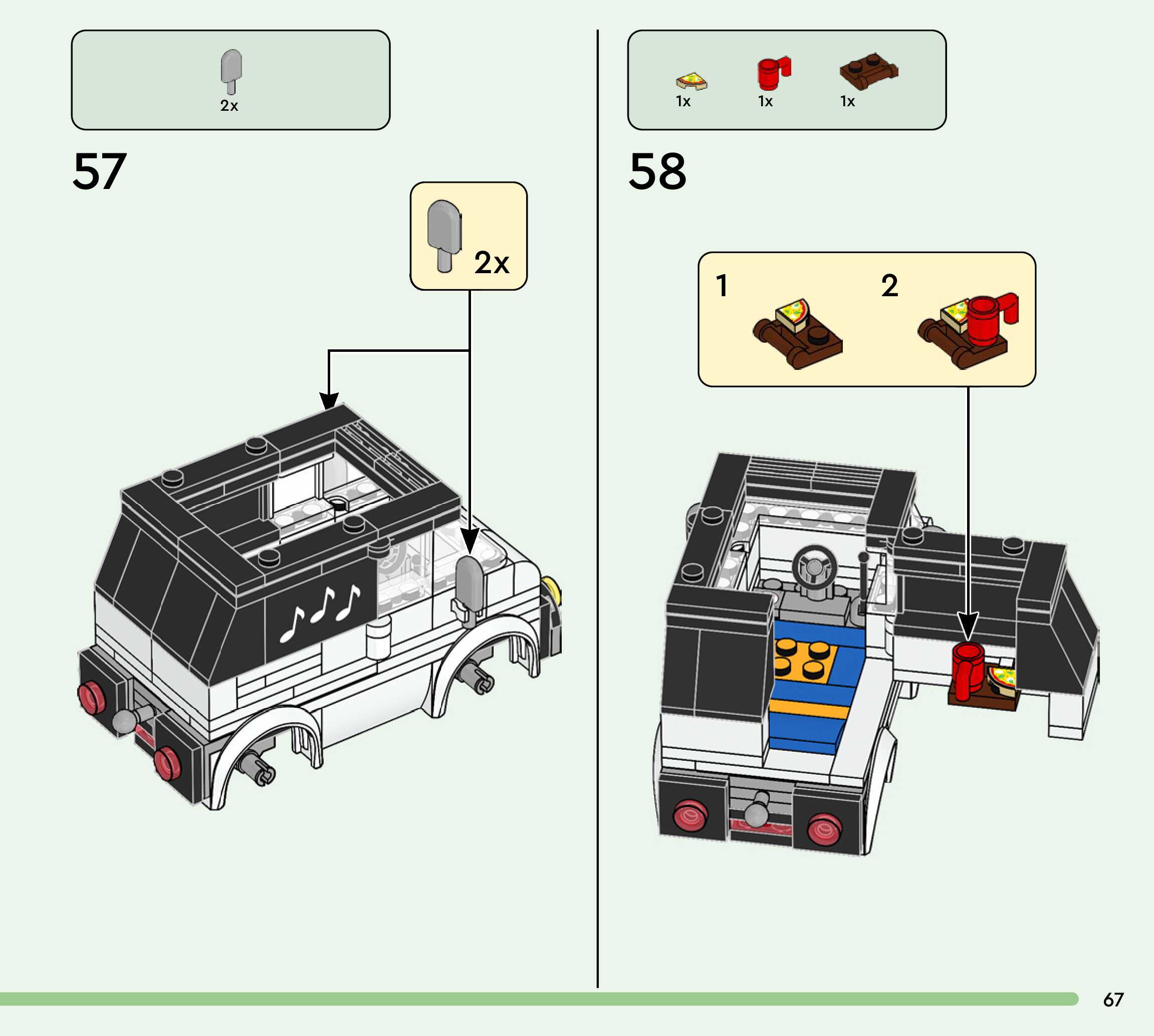 2x

57

2x

1x 1x 1x

58

1

2

67