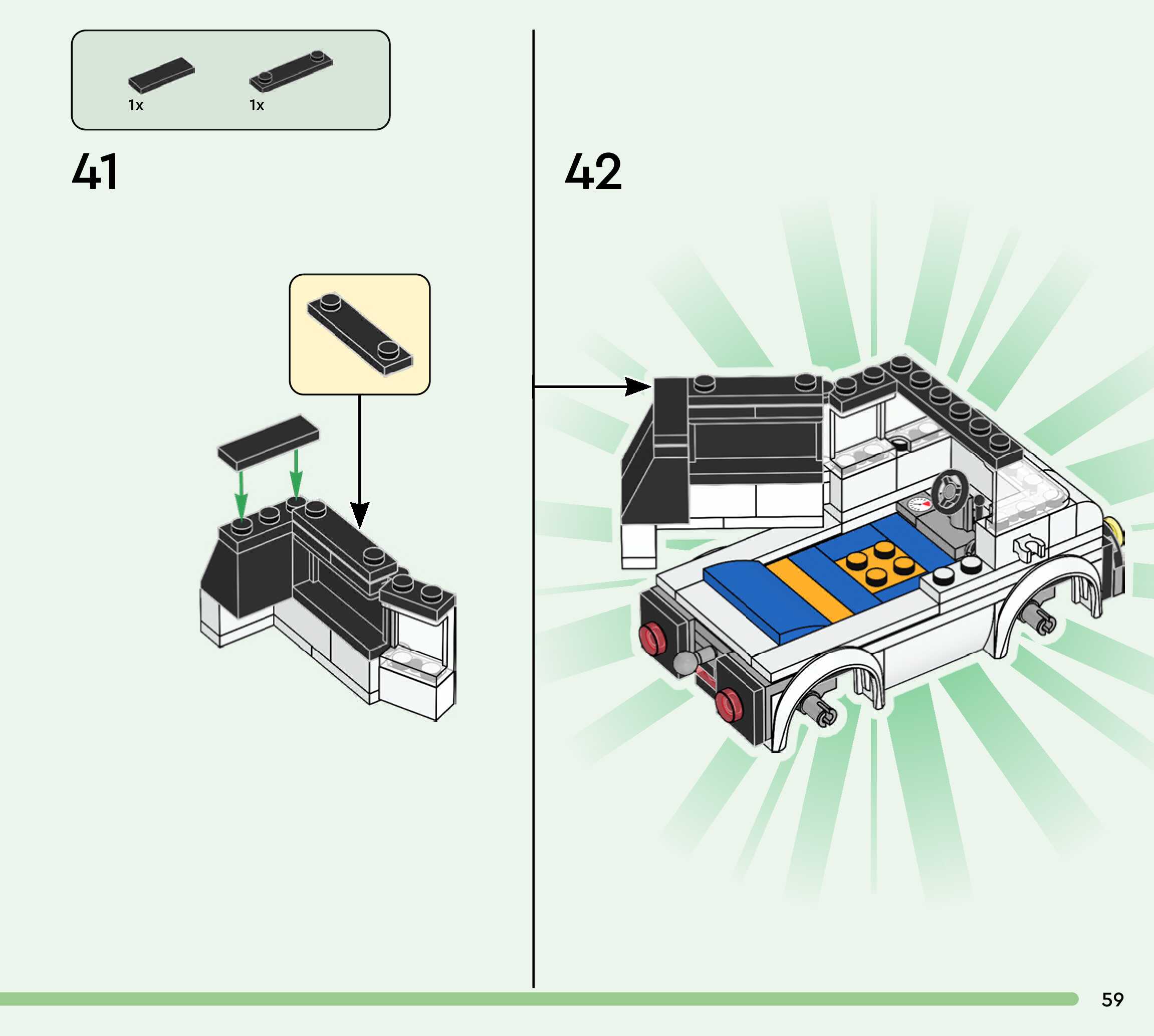 1x
1x

41

42

59