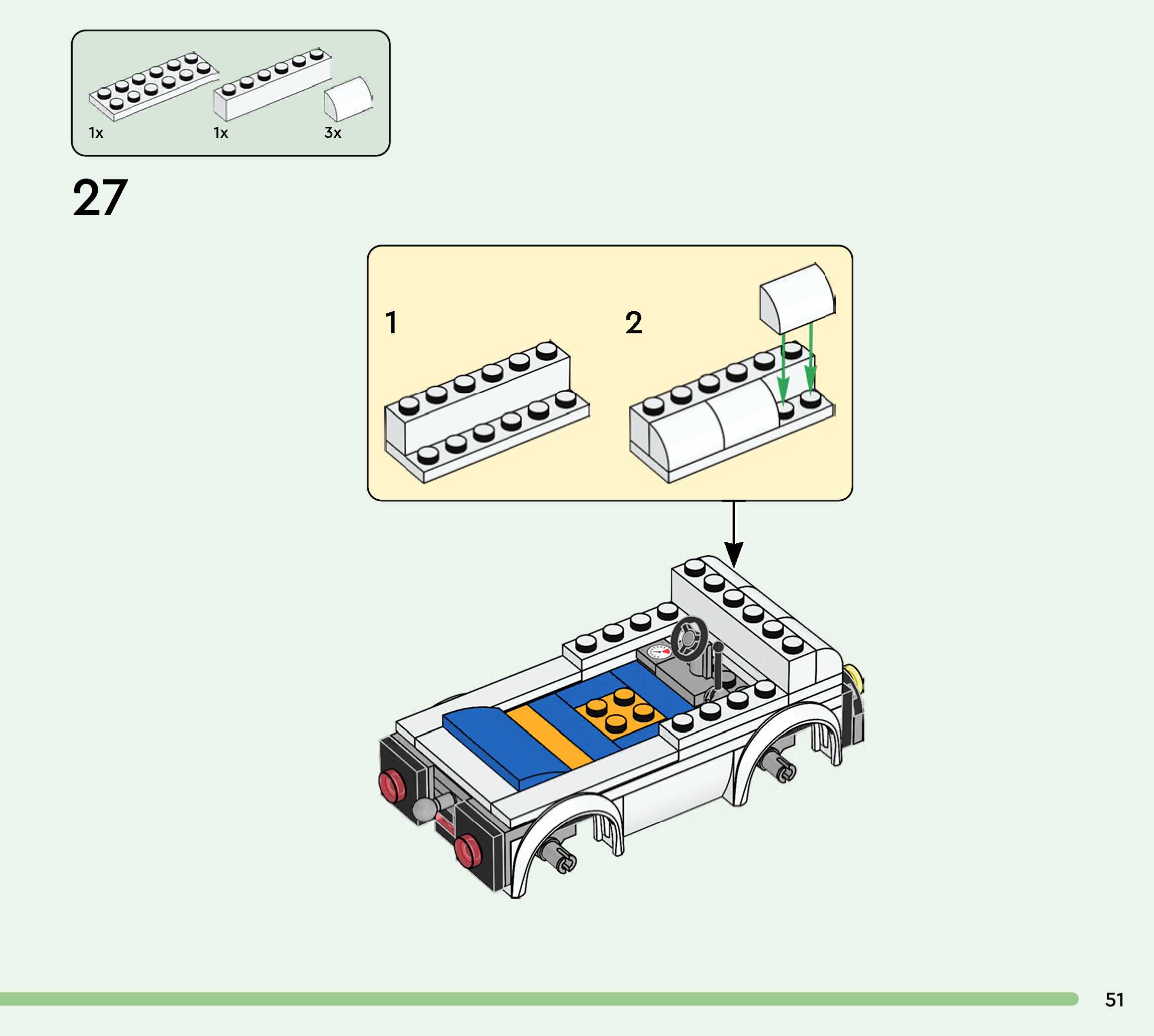 1x
1x
3x

27

1

2

51