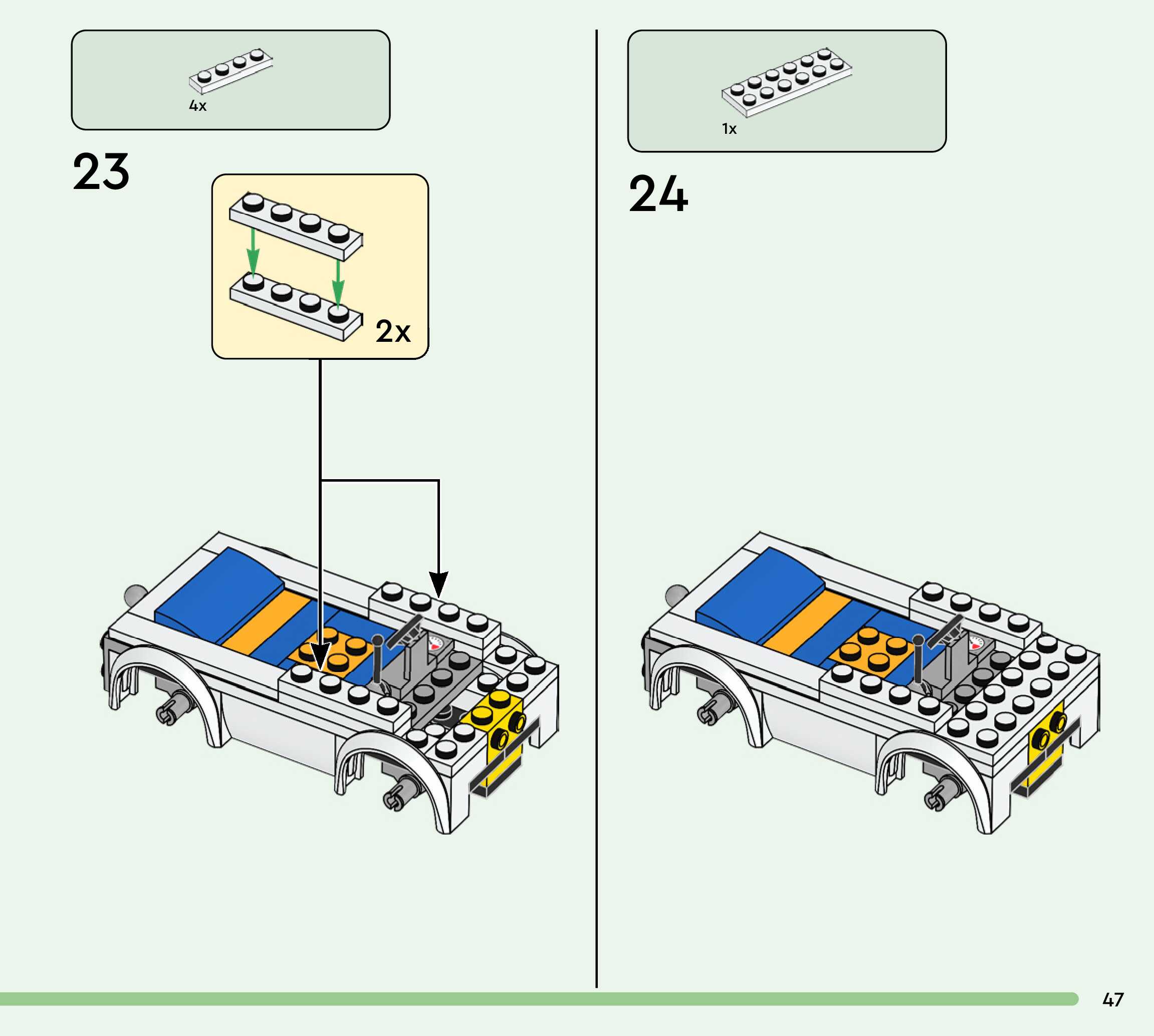 4x

23

2x

1x

24

47