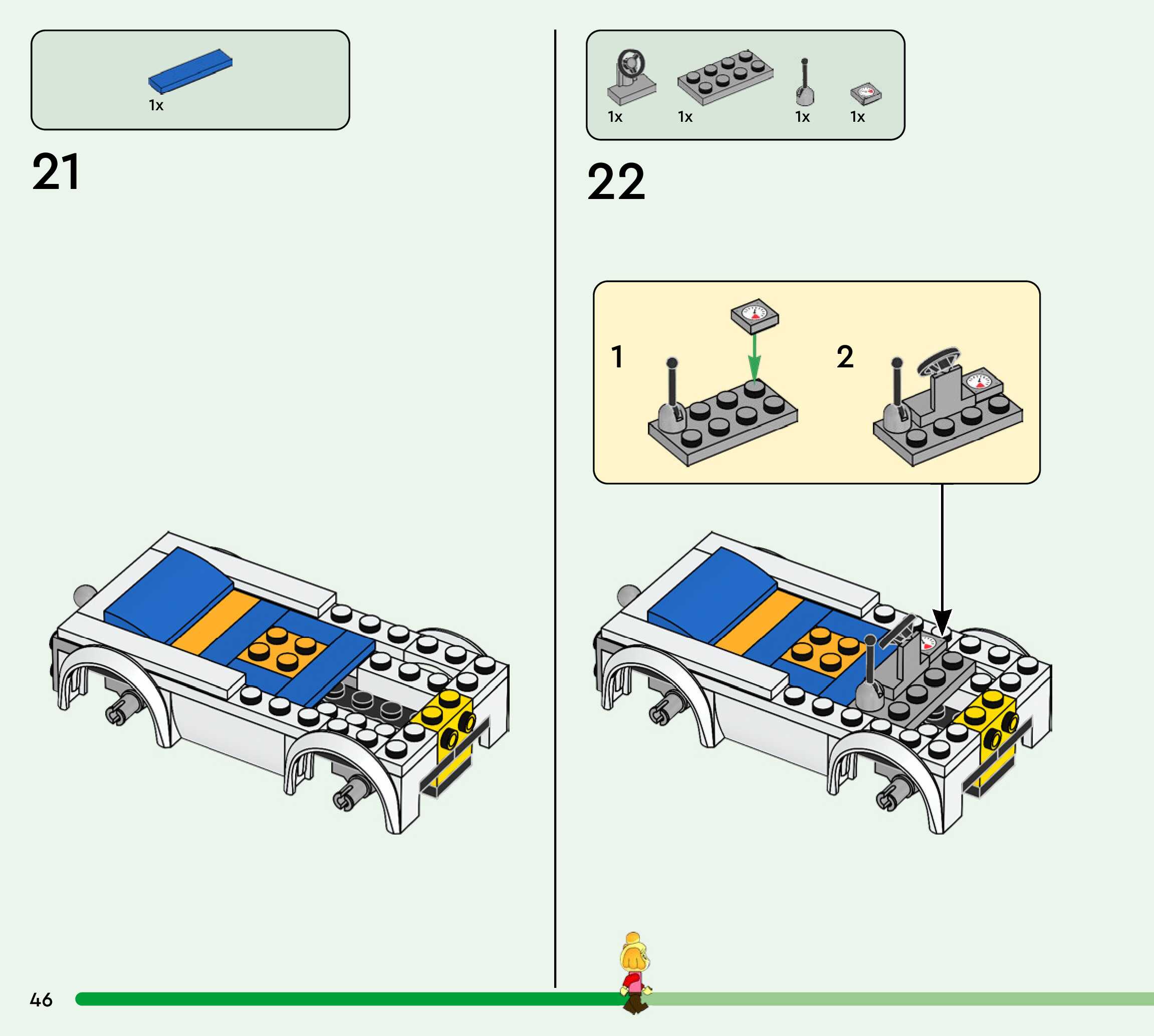 1x

21

1x 1x 1x 1x

22

1

2

46