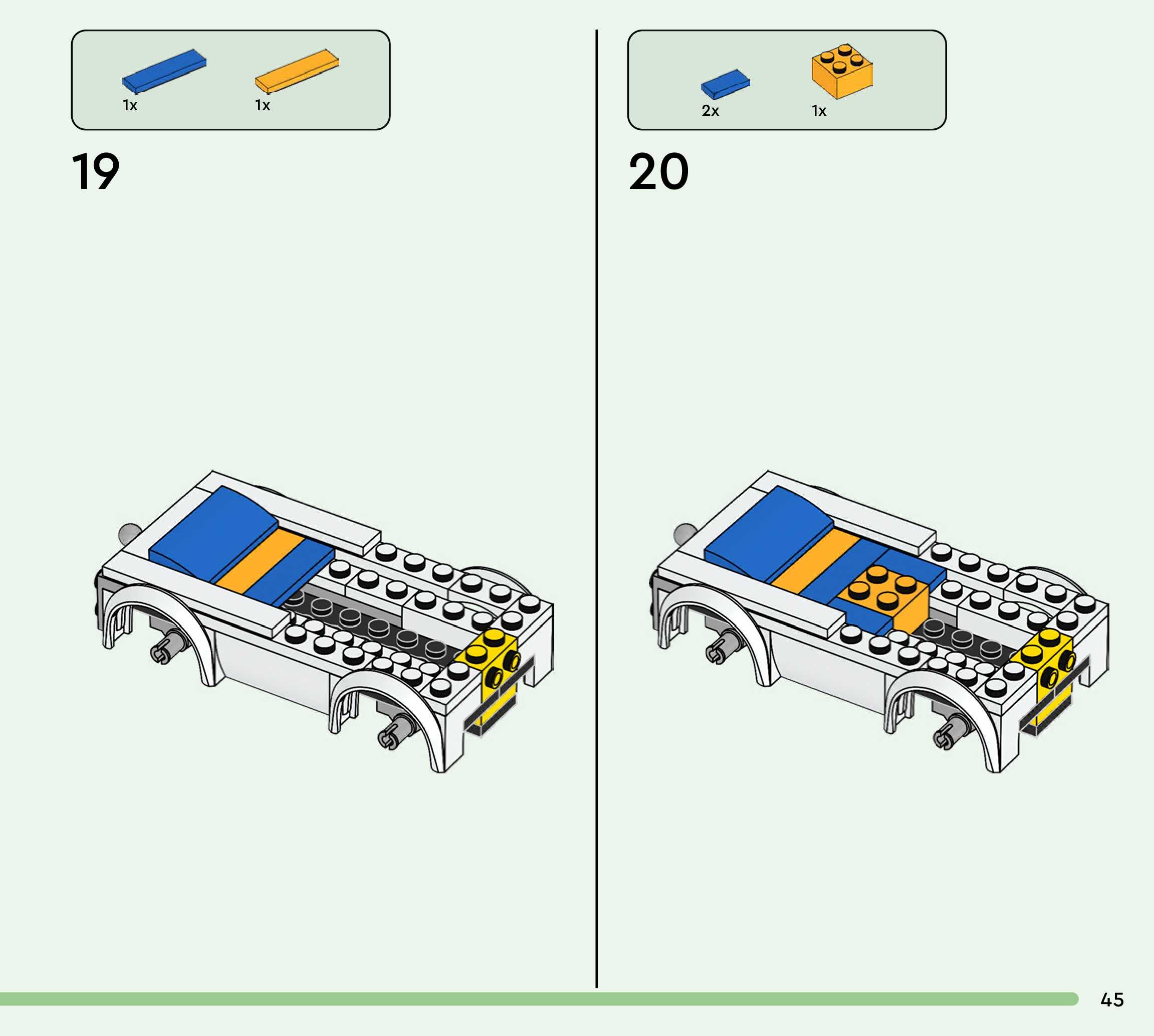 1x 1x

19

2x 1x

20

45