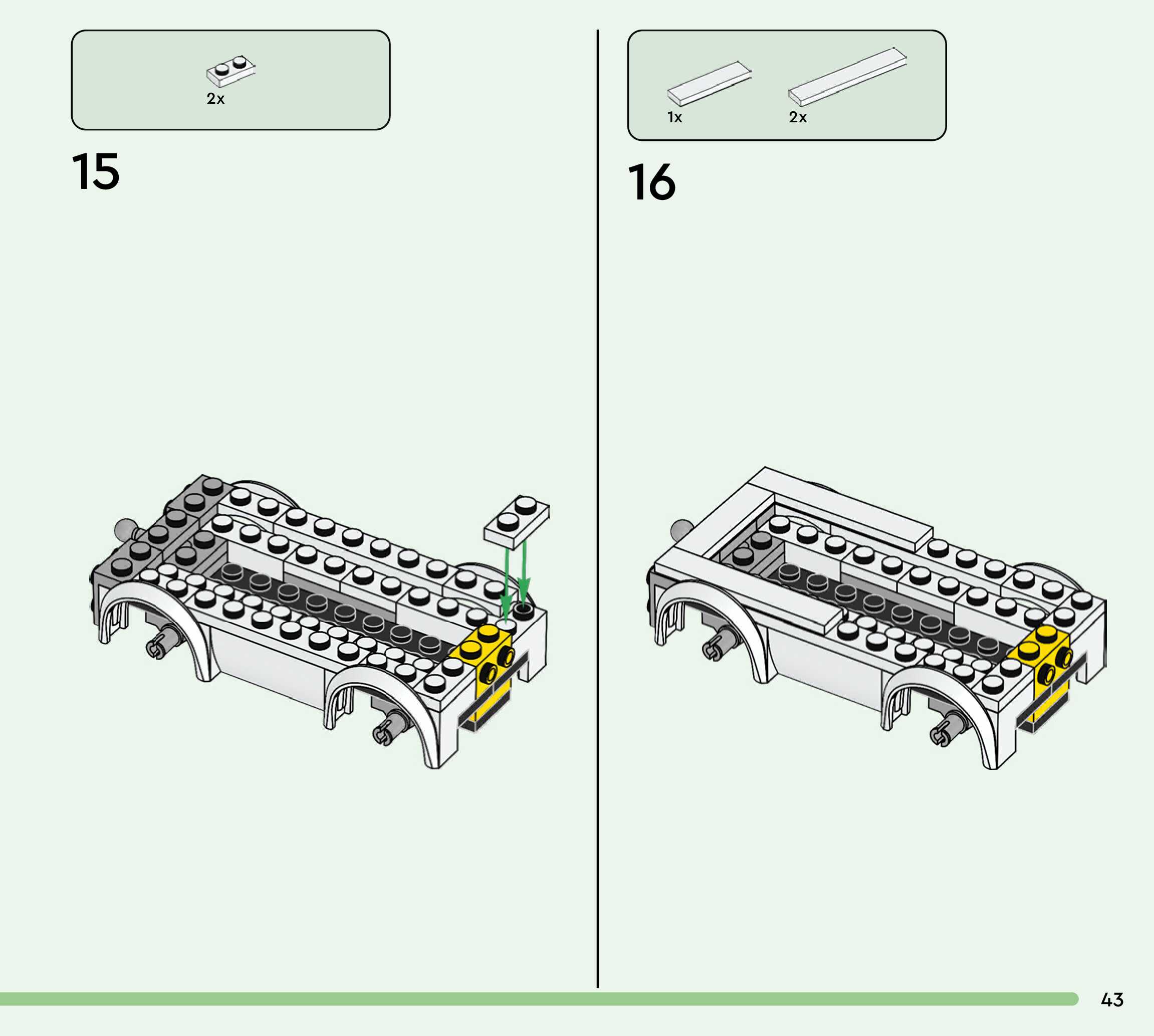 2x

15

1x

2x

16

43