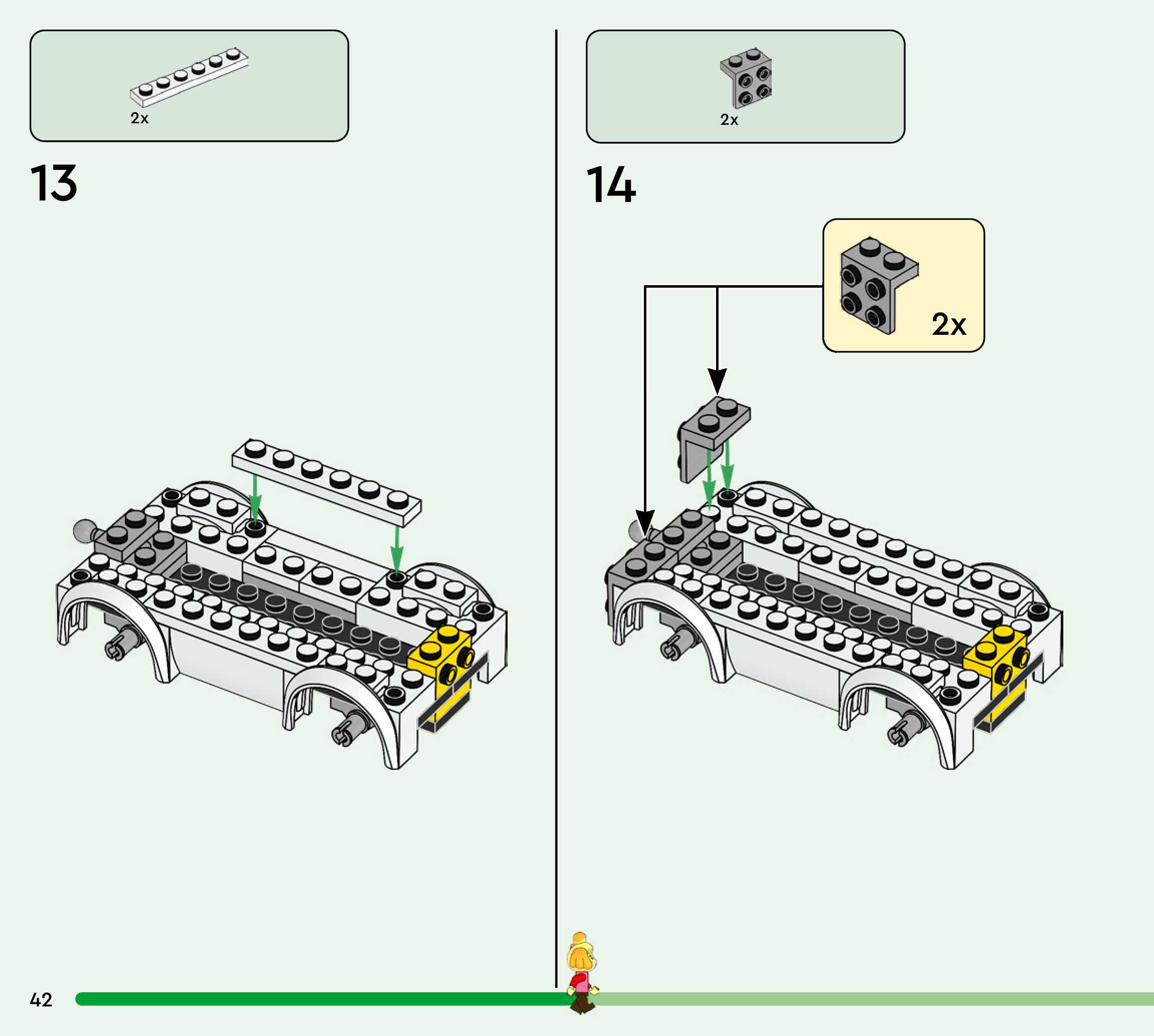 2x

13

2x

14

2x

42