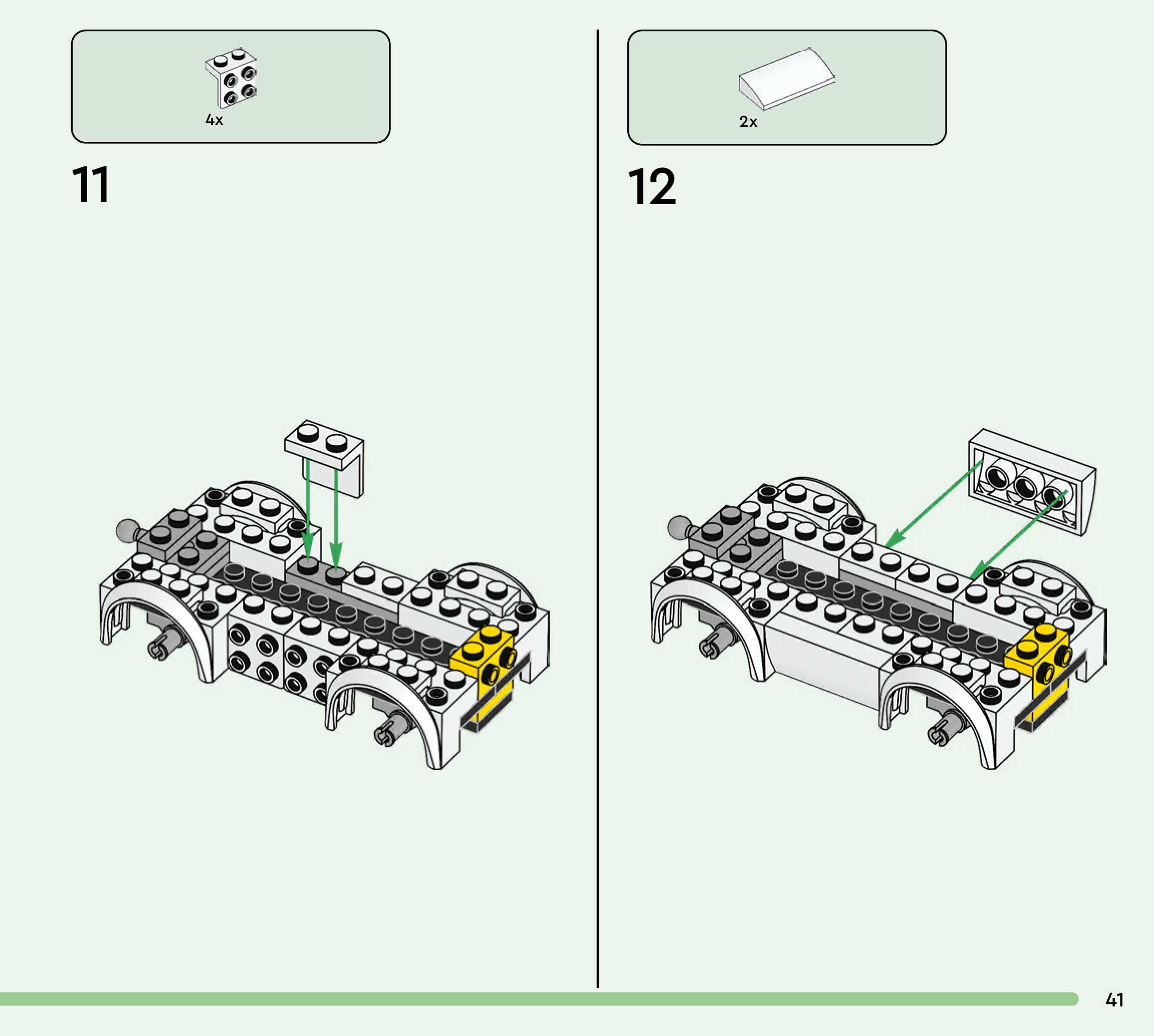 4x

11

2x

12

41