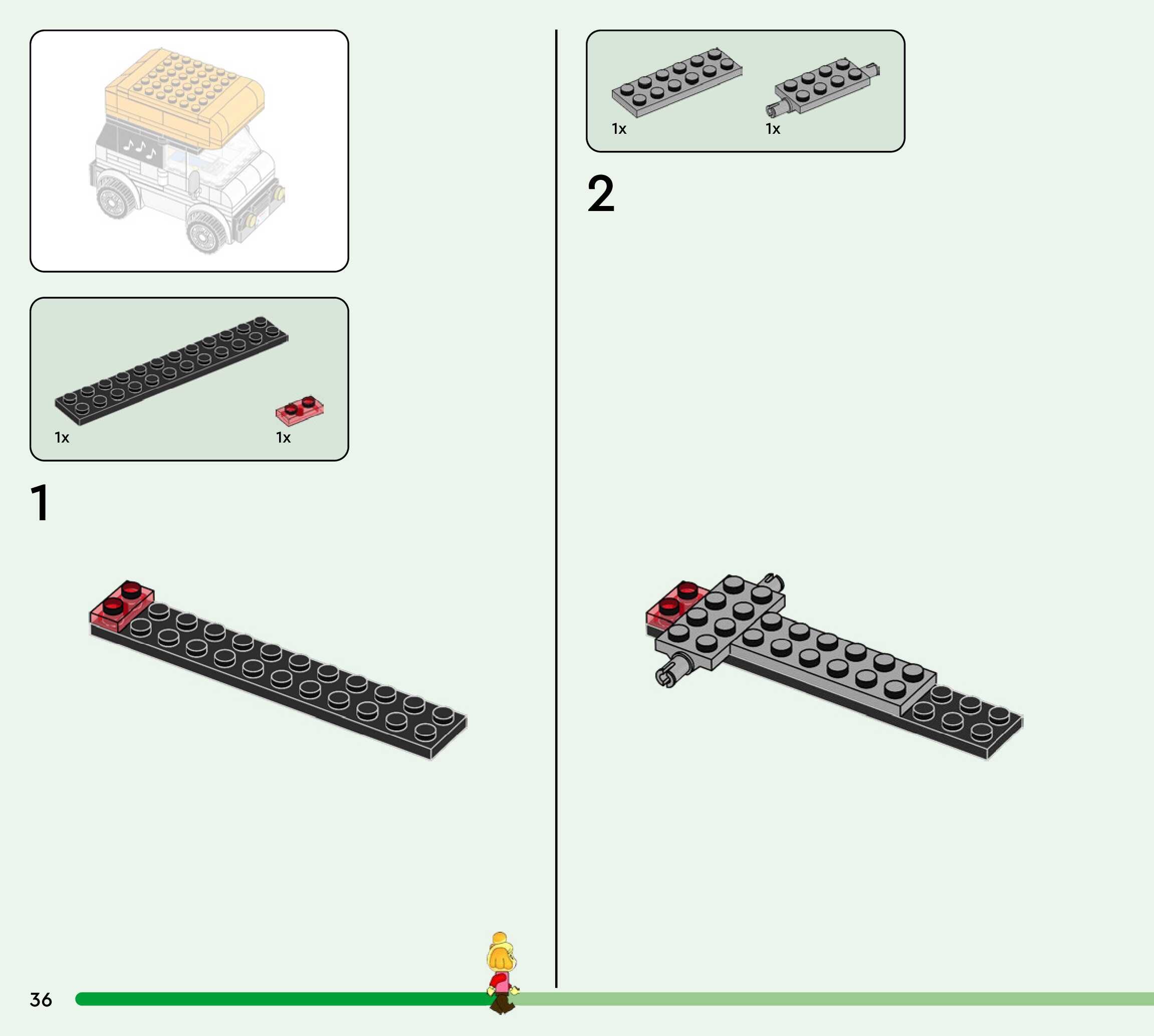 1x

1x

1

1x

1x

2

36