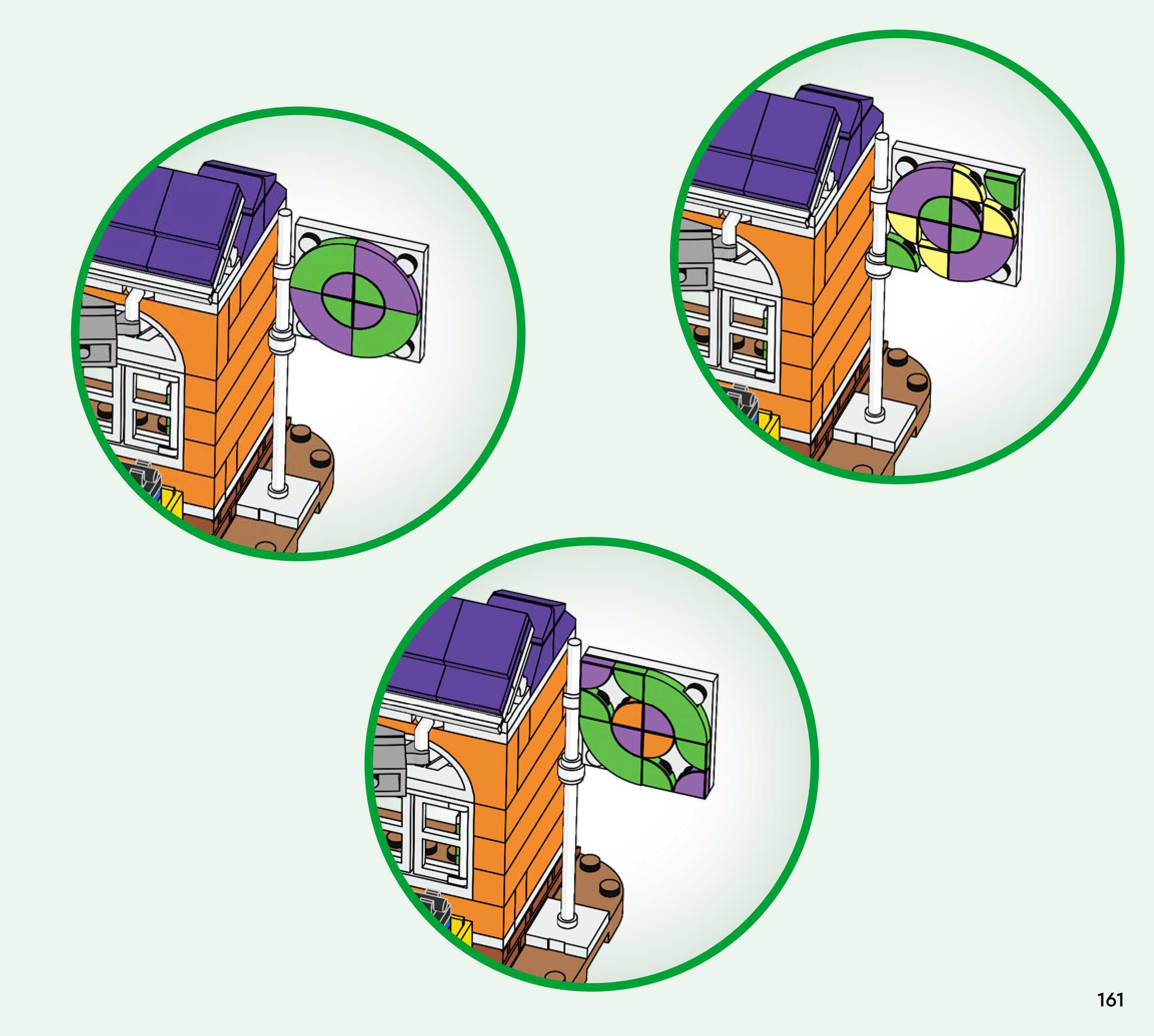 161