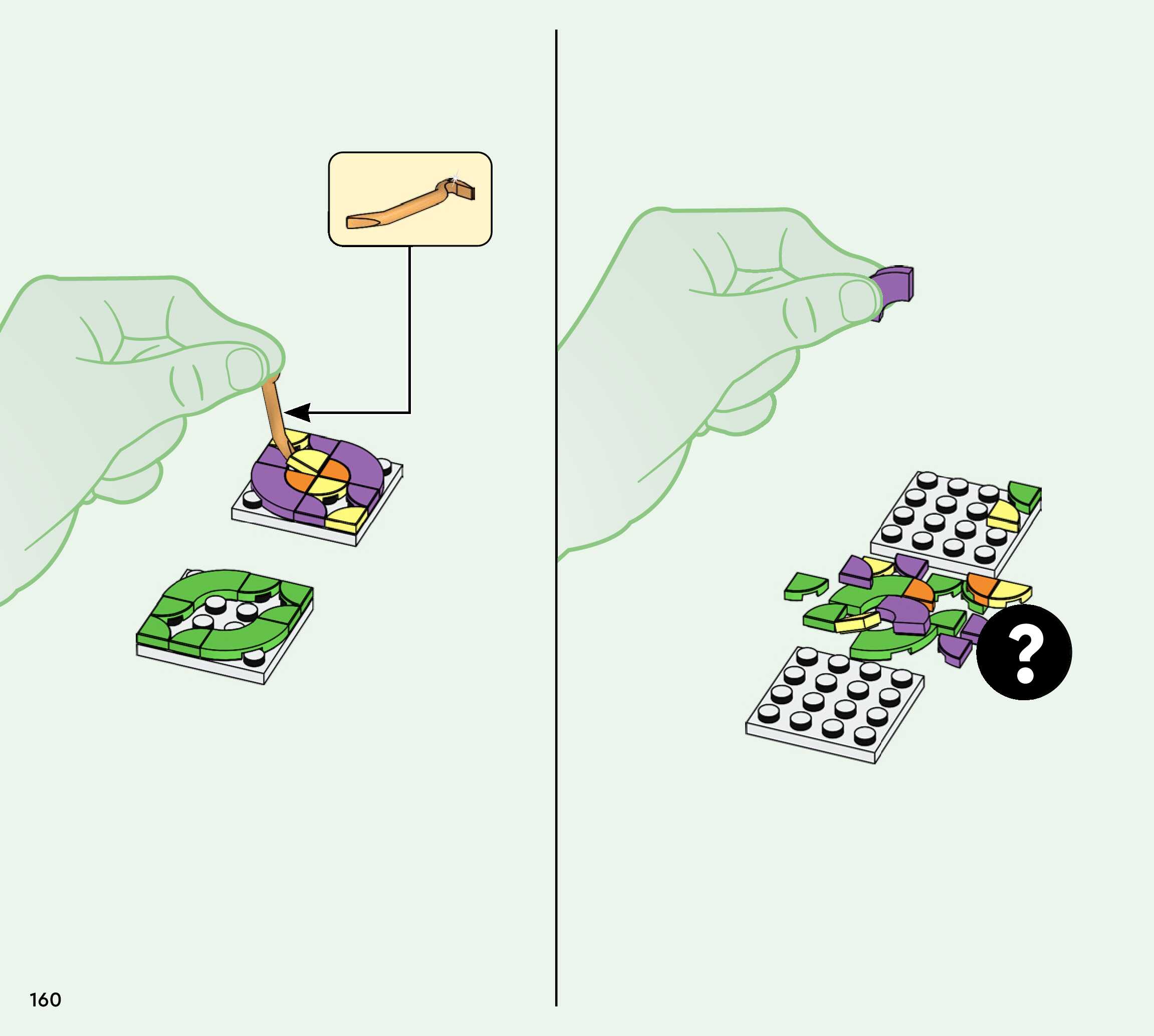 ?

160