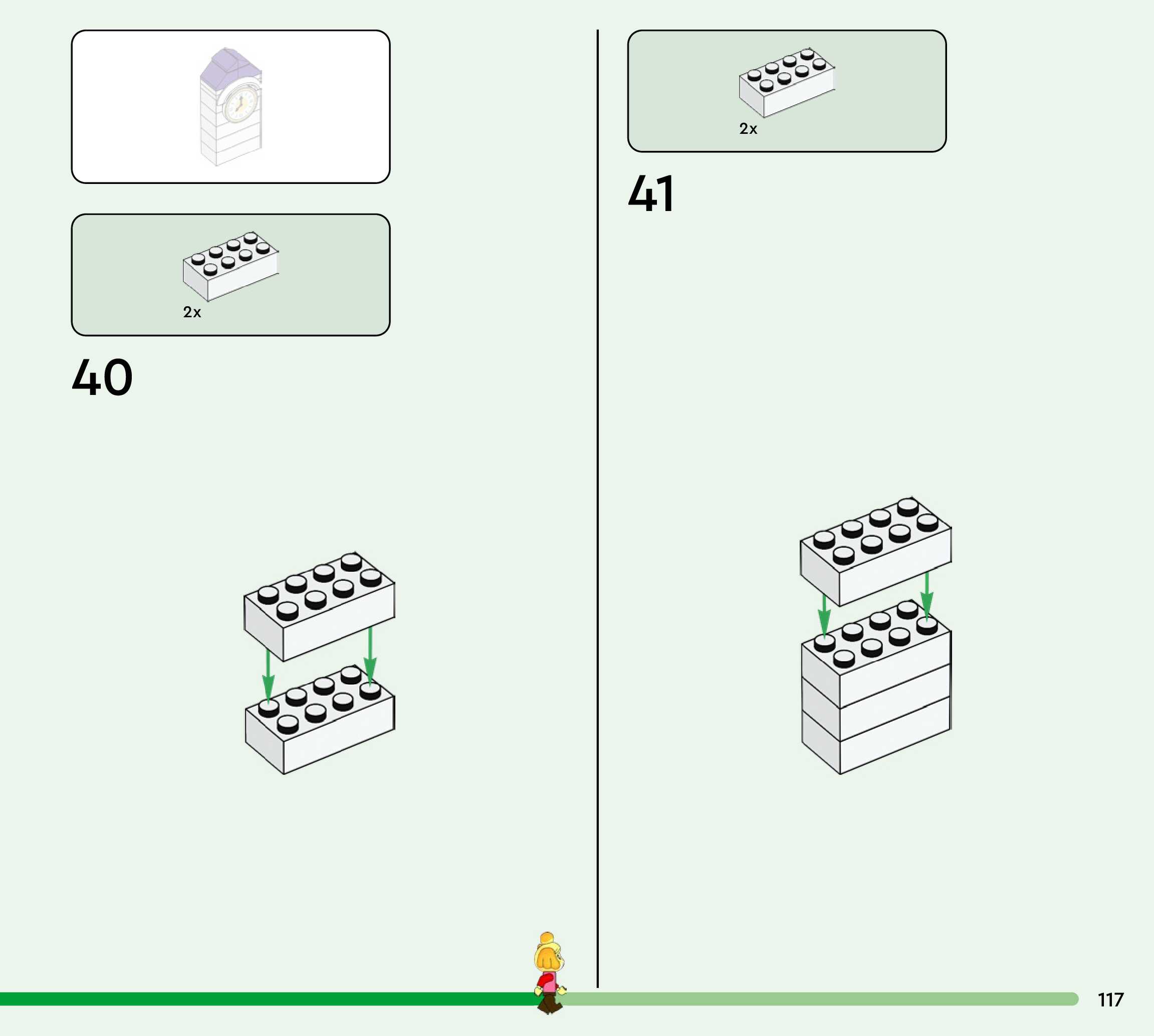 2x

40

2x

41

117