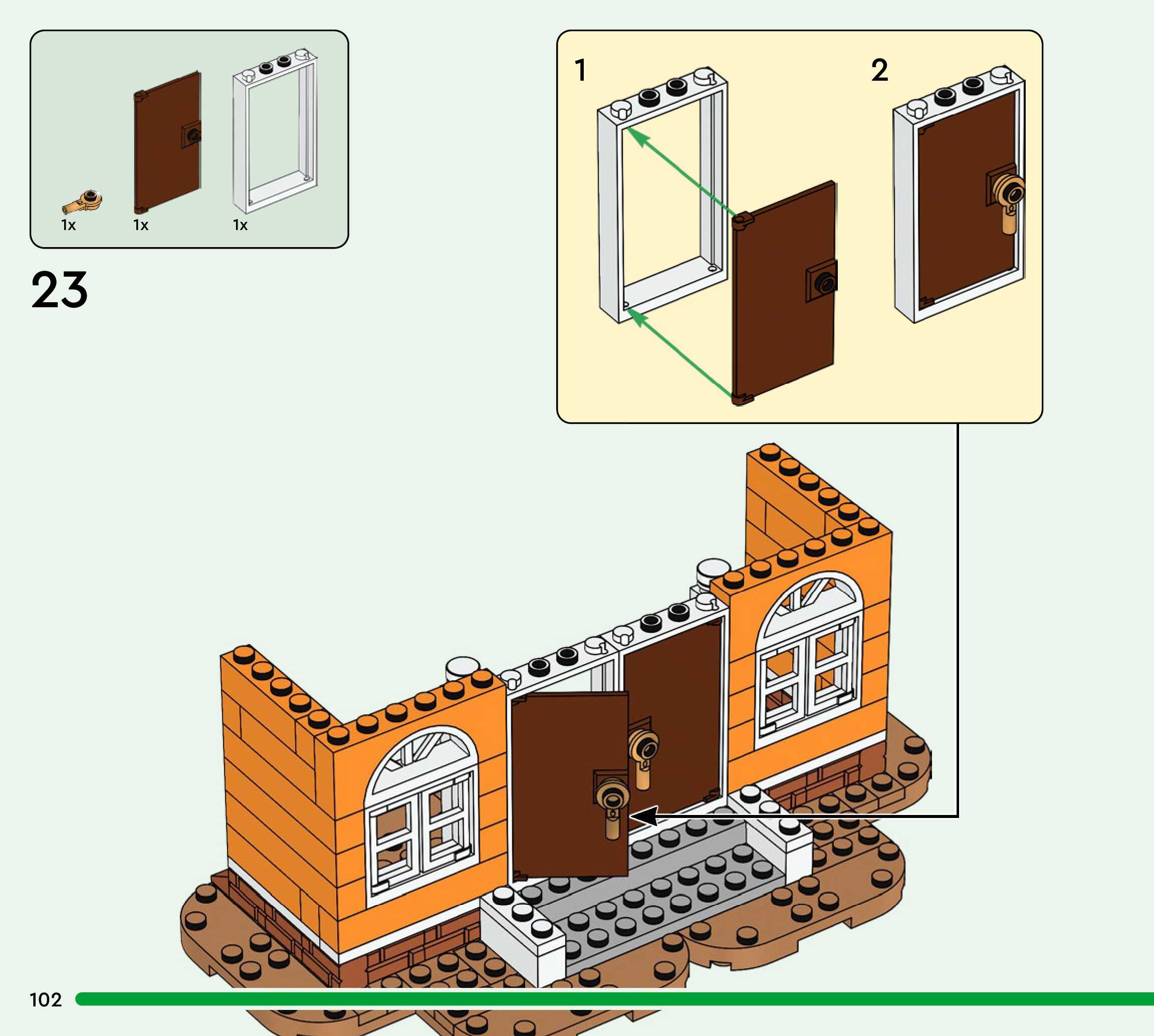 1x 1x 1x

23

1

2

102