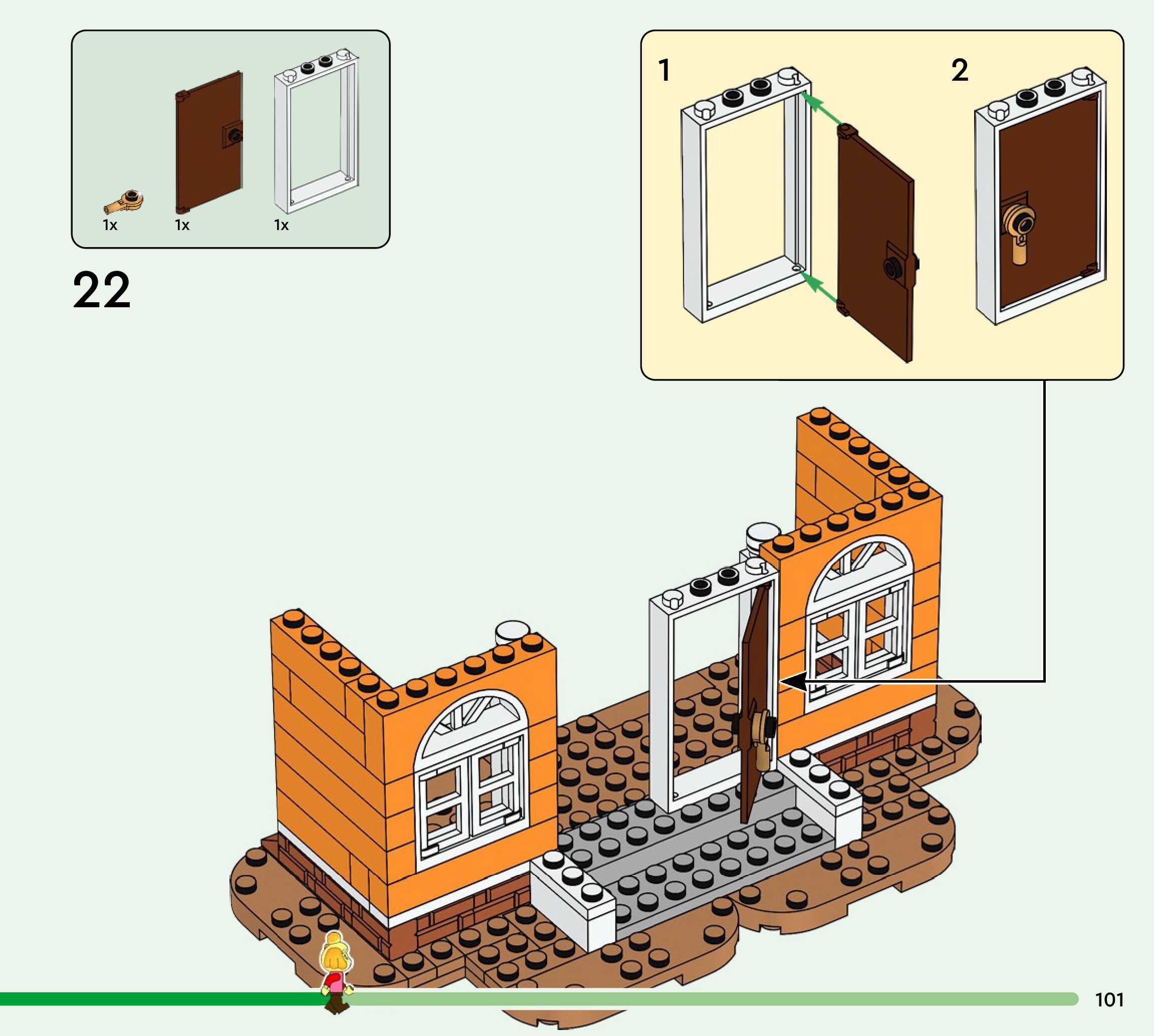 1x 1x 1x

22

1

2

101