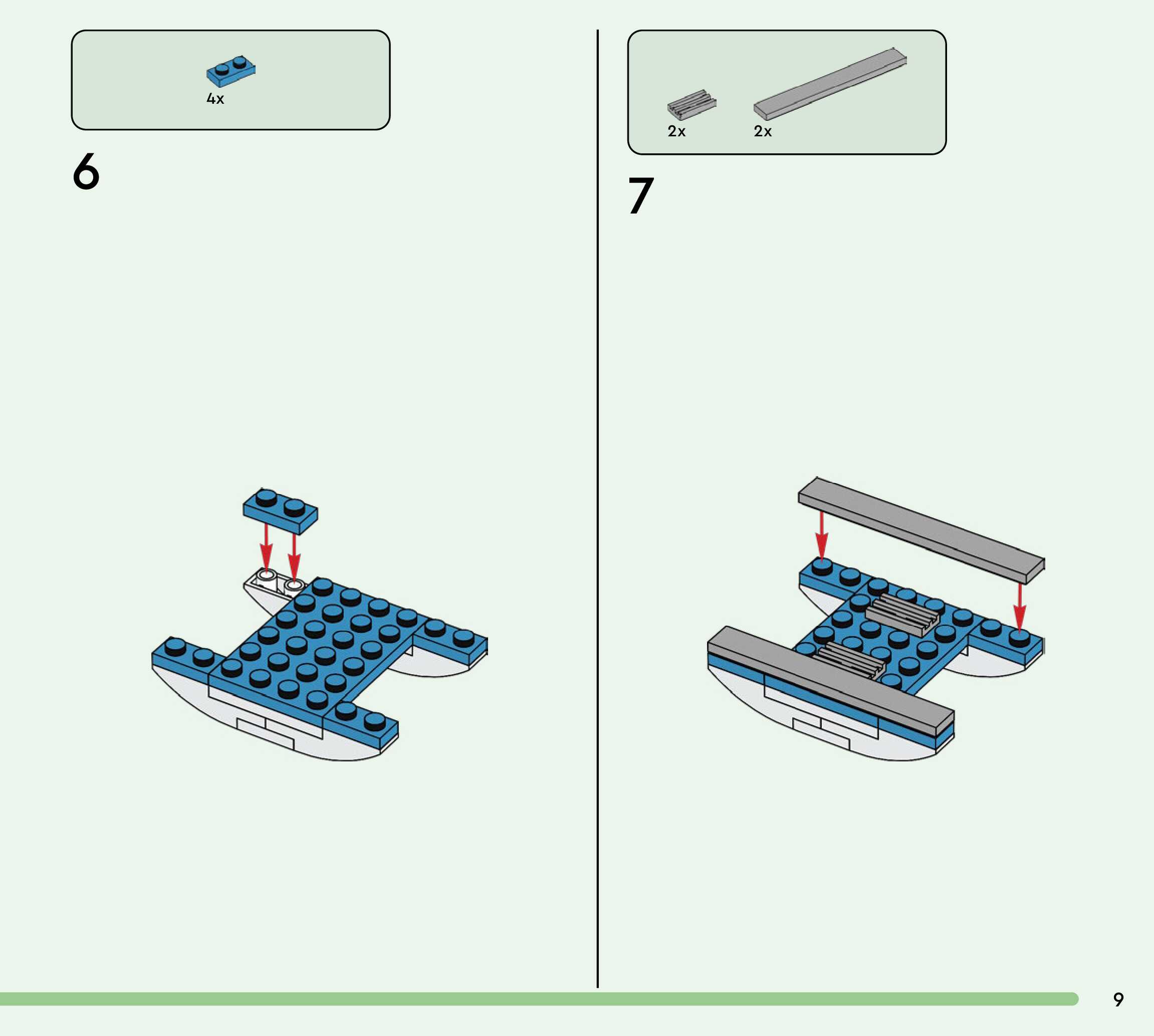 4x

6

2x

2x

7

9