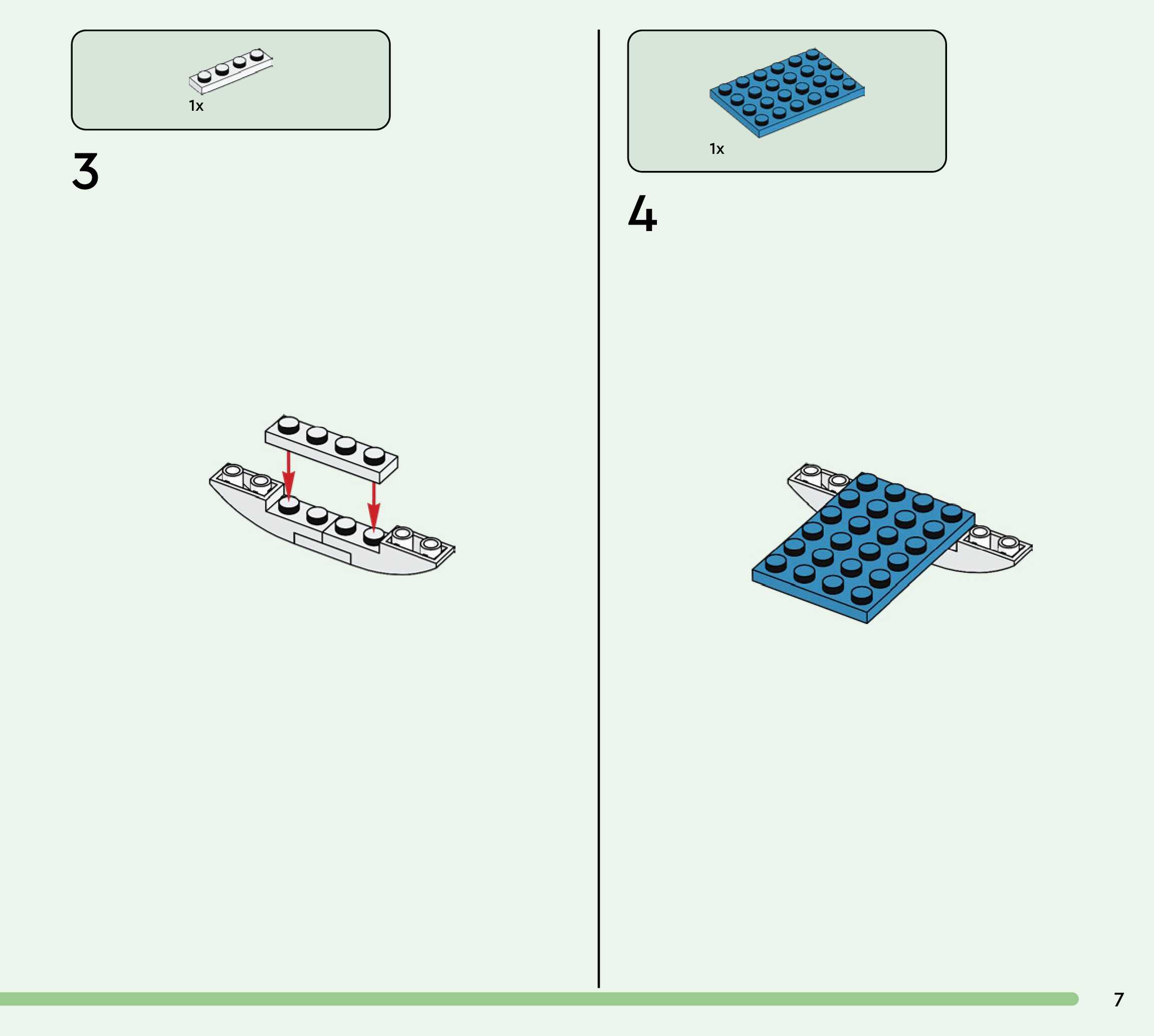 1x

3

1x

4

7