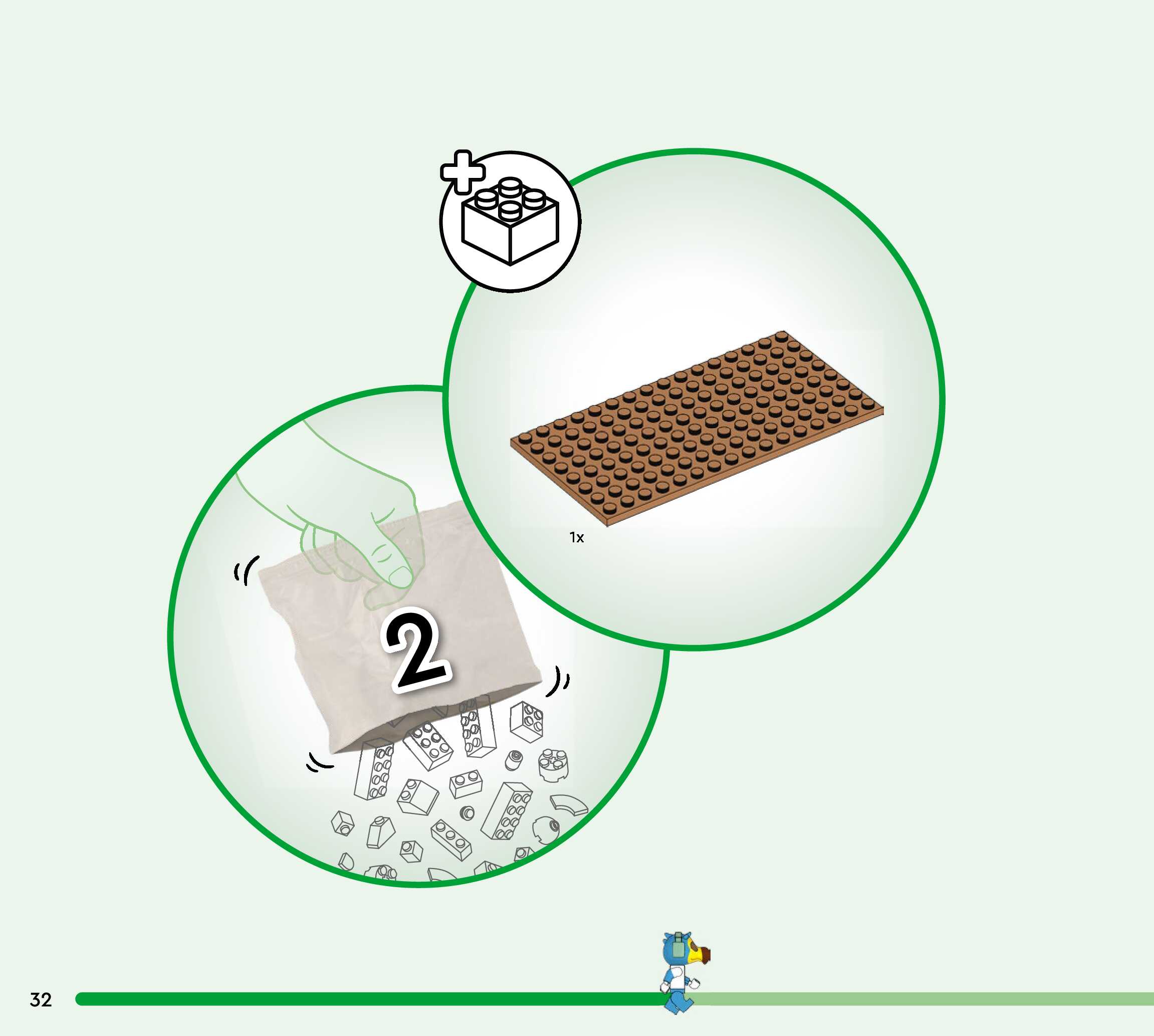 1x

2

32