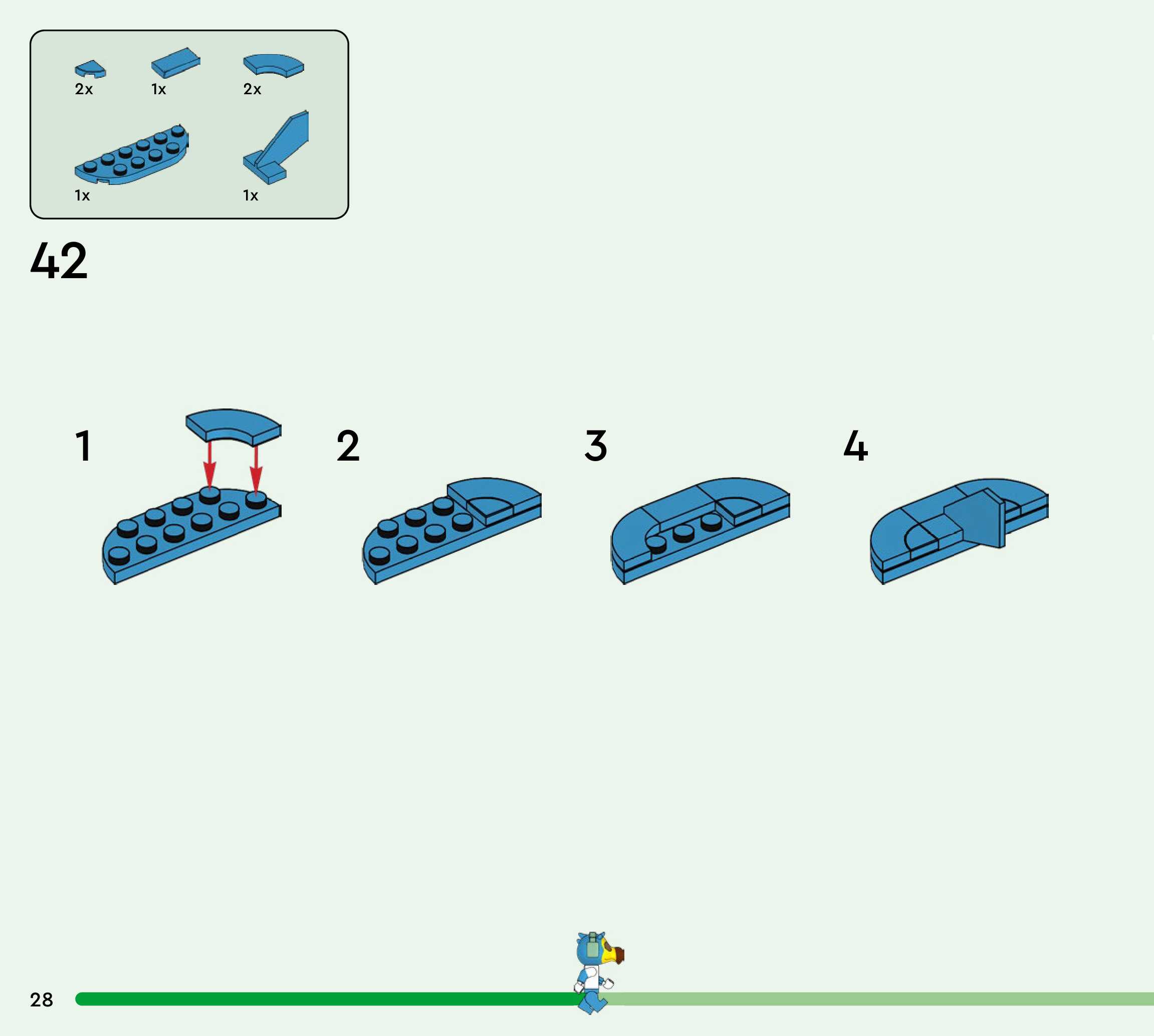 2x
1x
2x
1x
1x

42

1
2
3
4

28