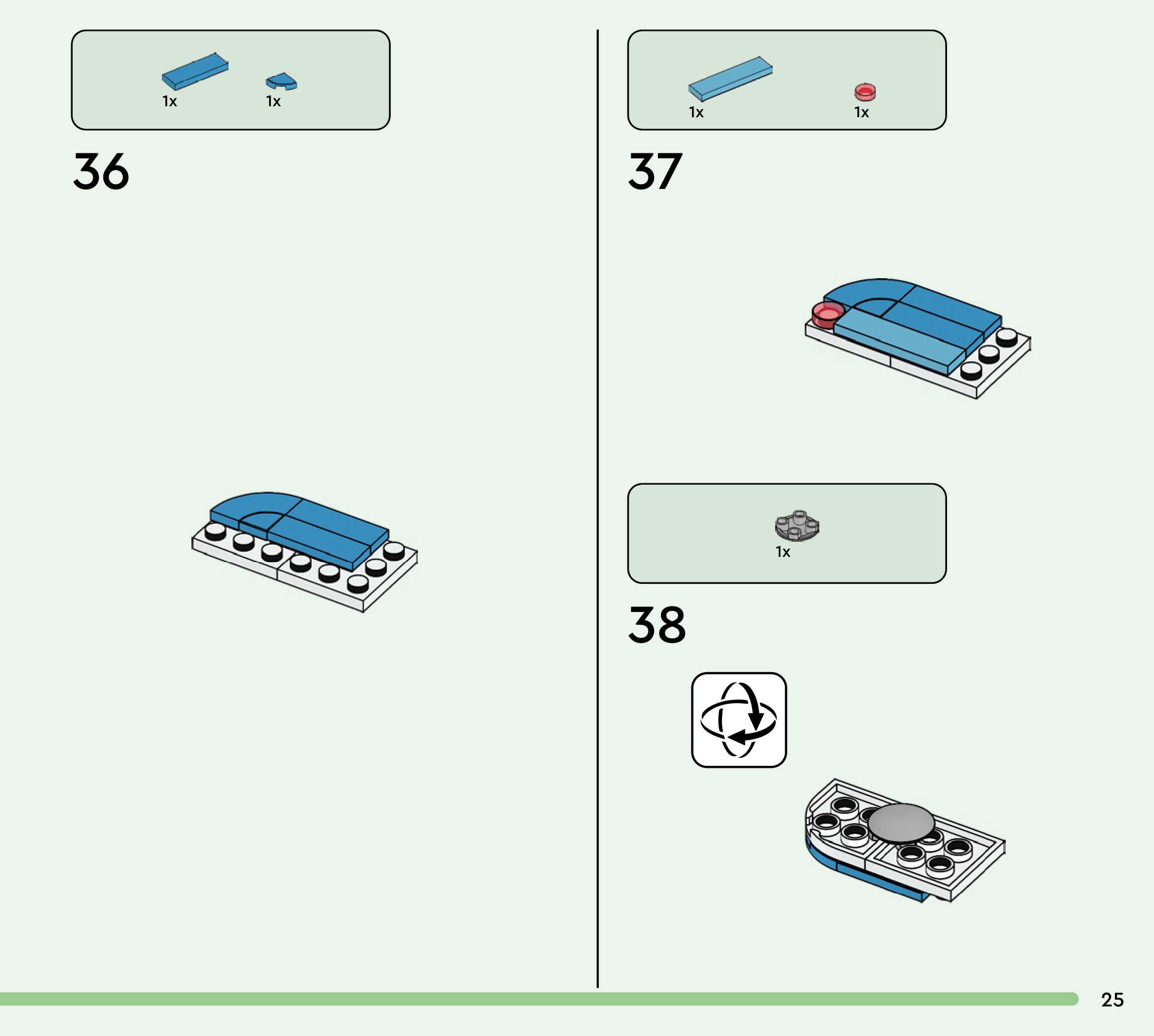 1x 1x

36

1x 1x

37

1x

38

25