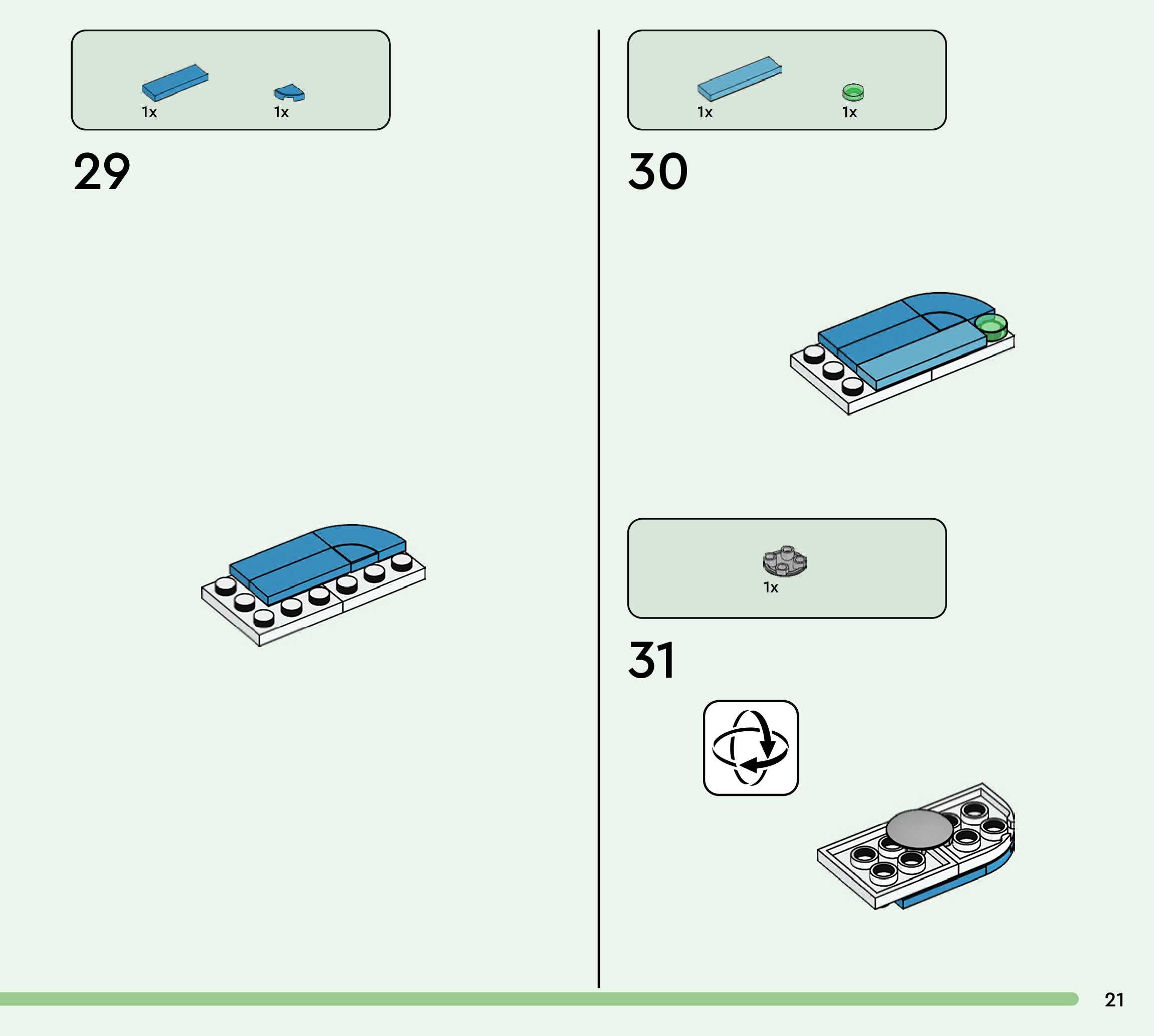 1x 1x

29

1x 1x

30

1x

31

21