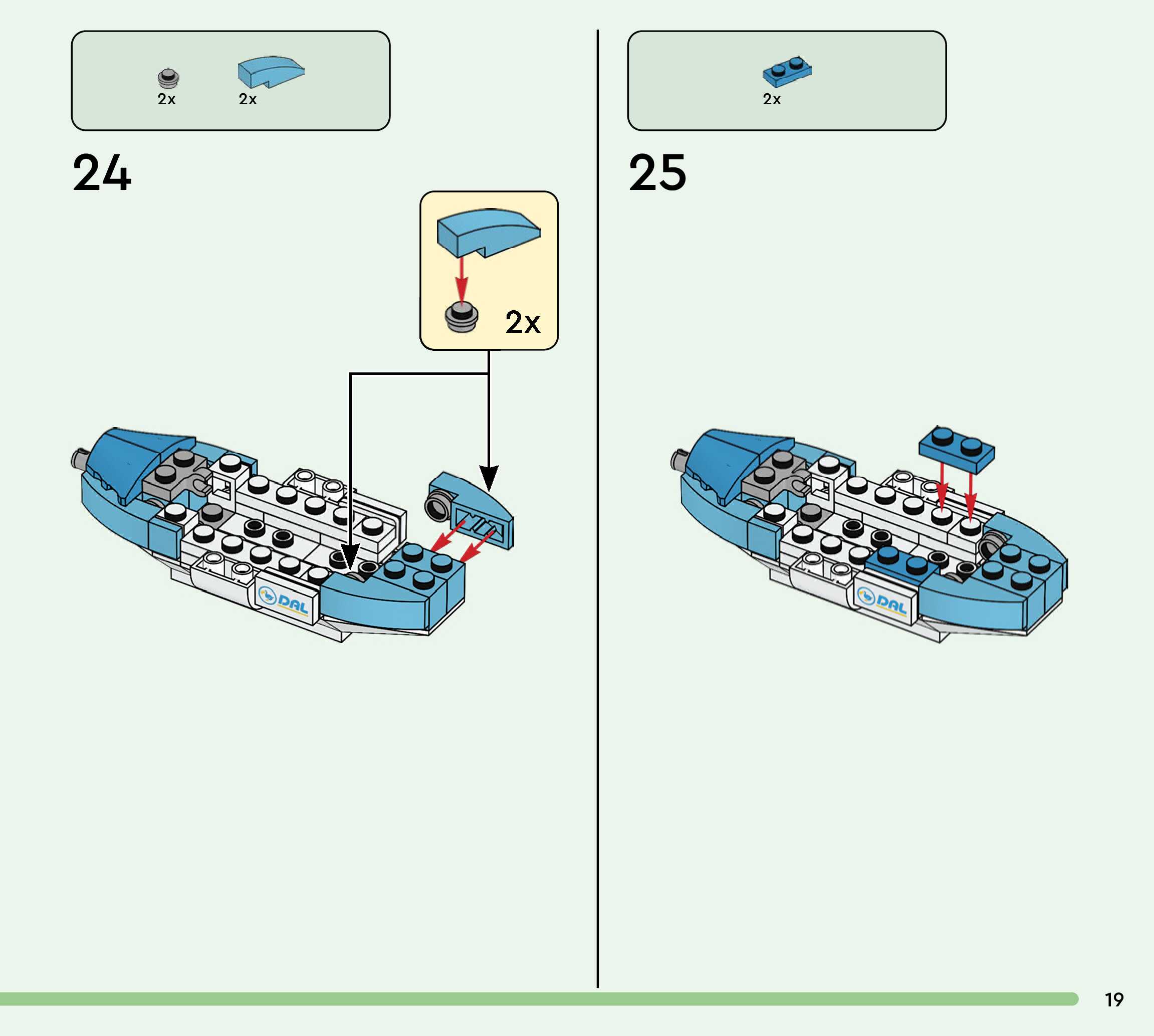 2x 2x

24

2x

DAL

2x

25

DAL

19