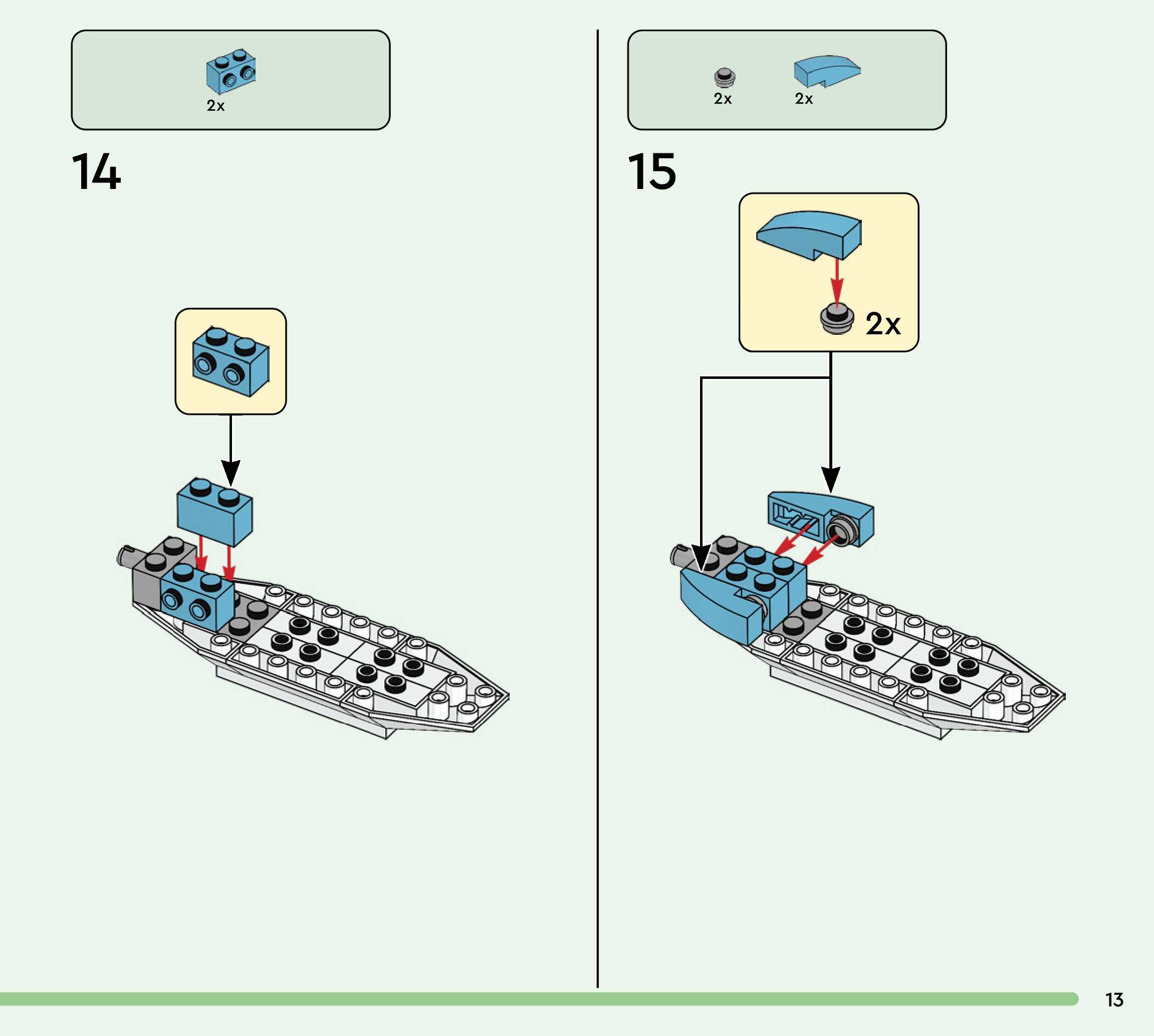 2x

14

2x 2x

15

2x

13