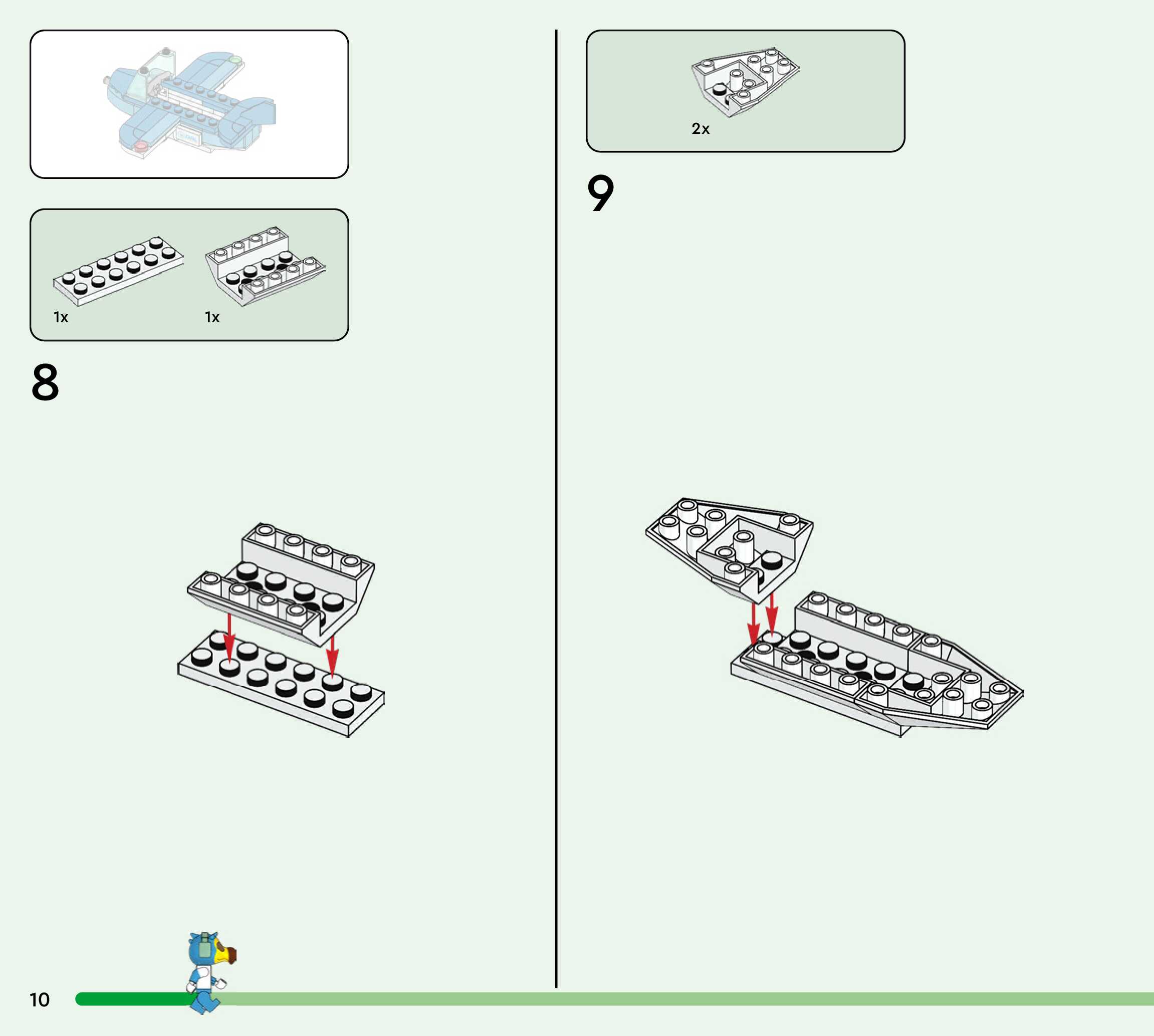 1x

1x

8

2x

9

10