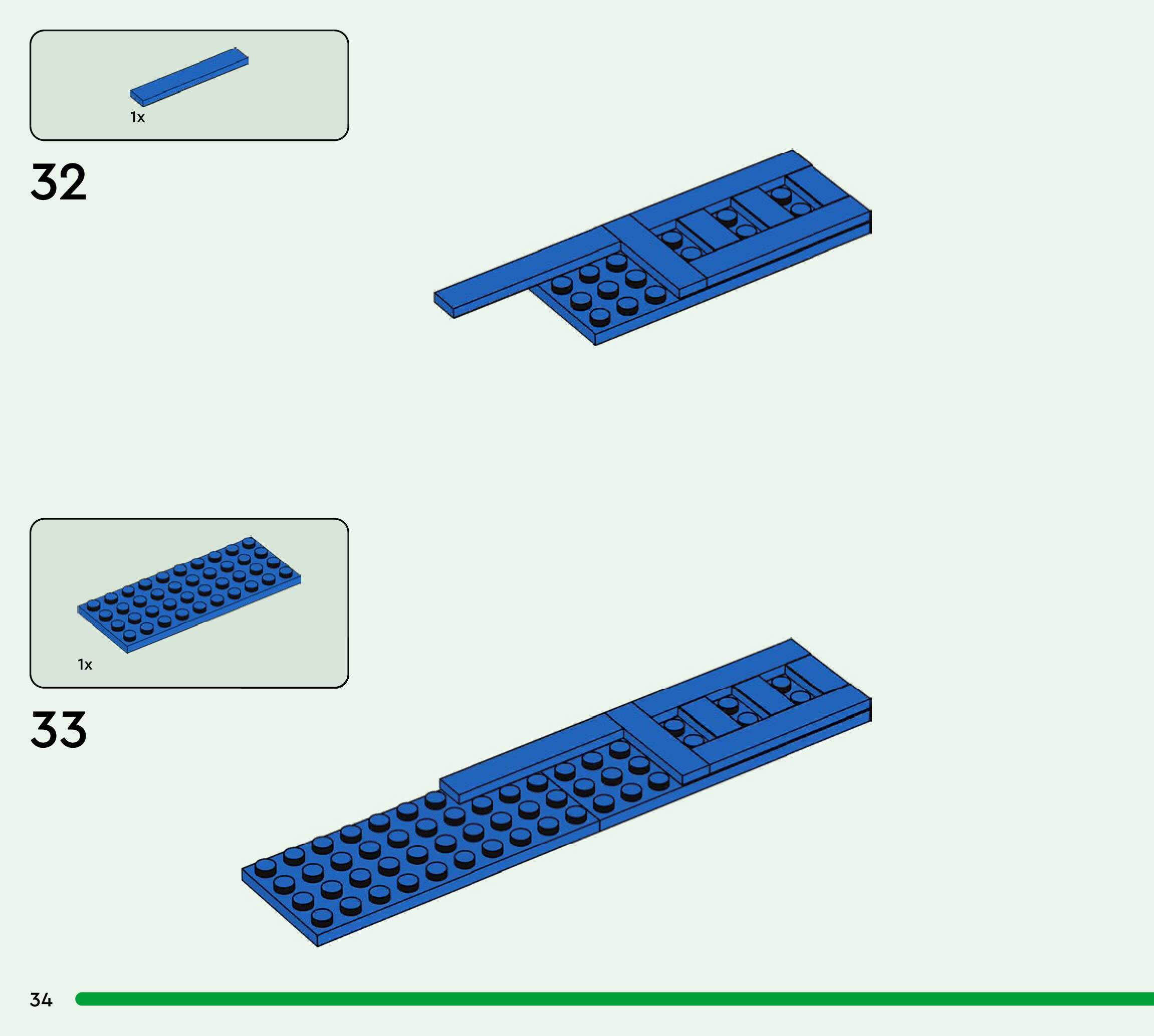 1x

32

1x

33

34