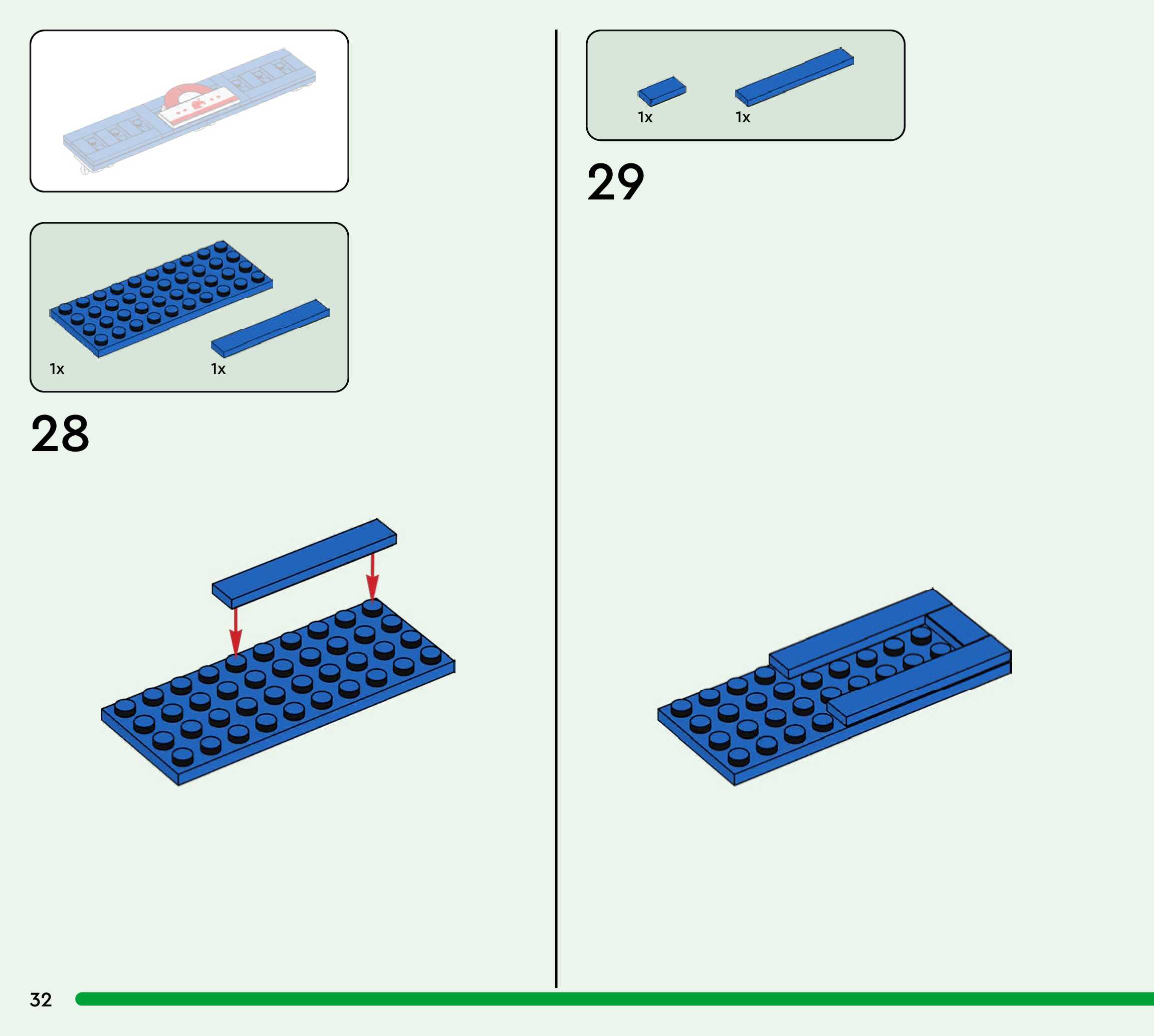 1x
1x

28

1x
1x

29

32