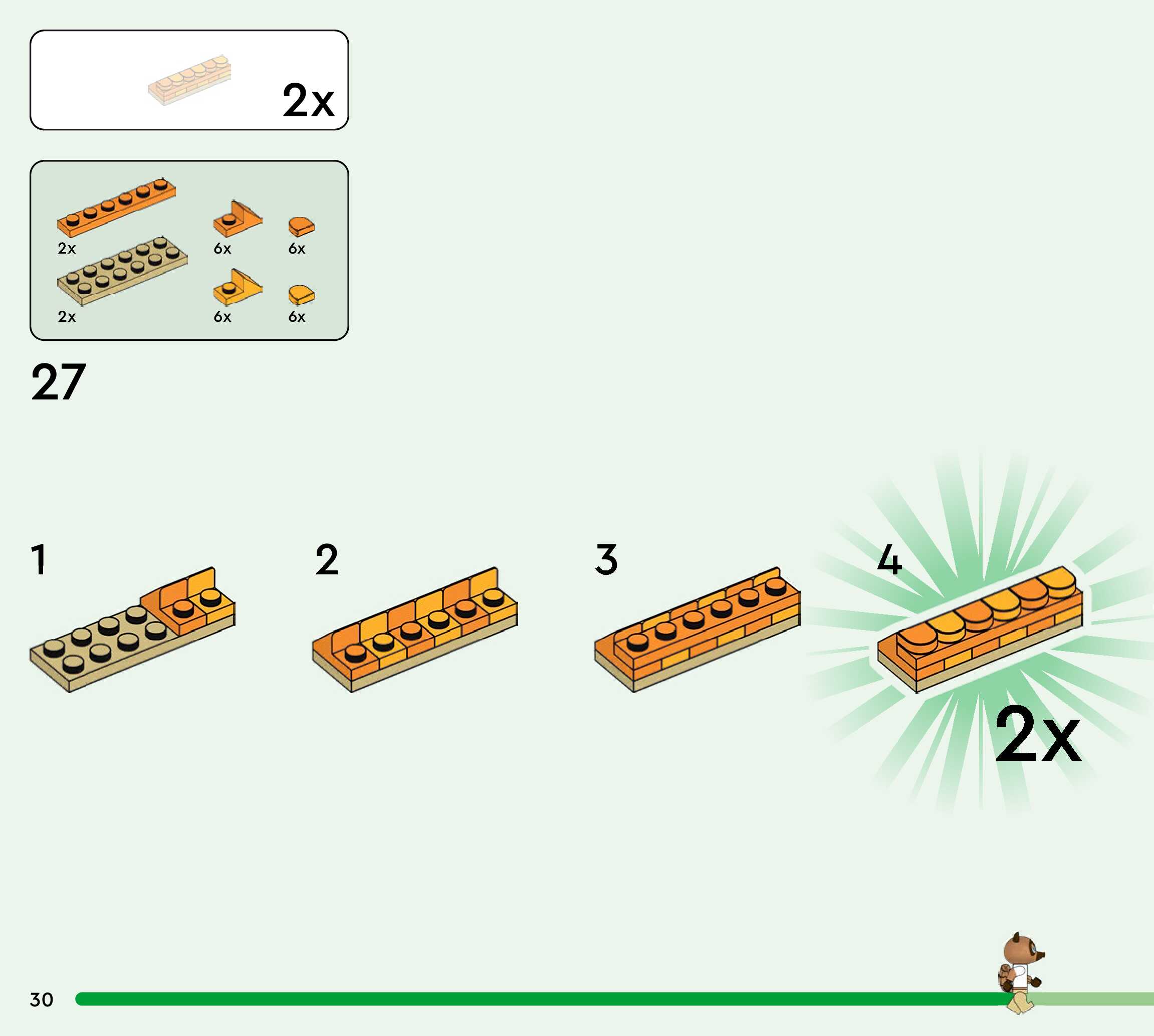 2x

2x
6x
6x
2x
6x
6x

27

1

2

3

4

2x

30