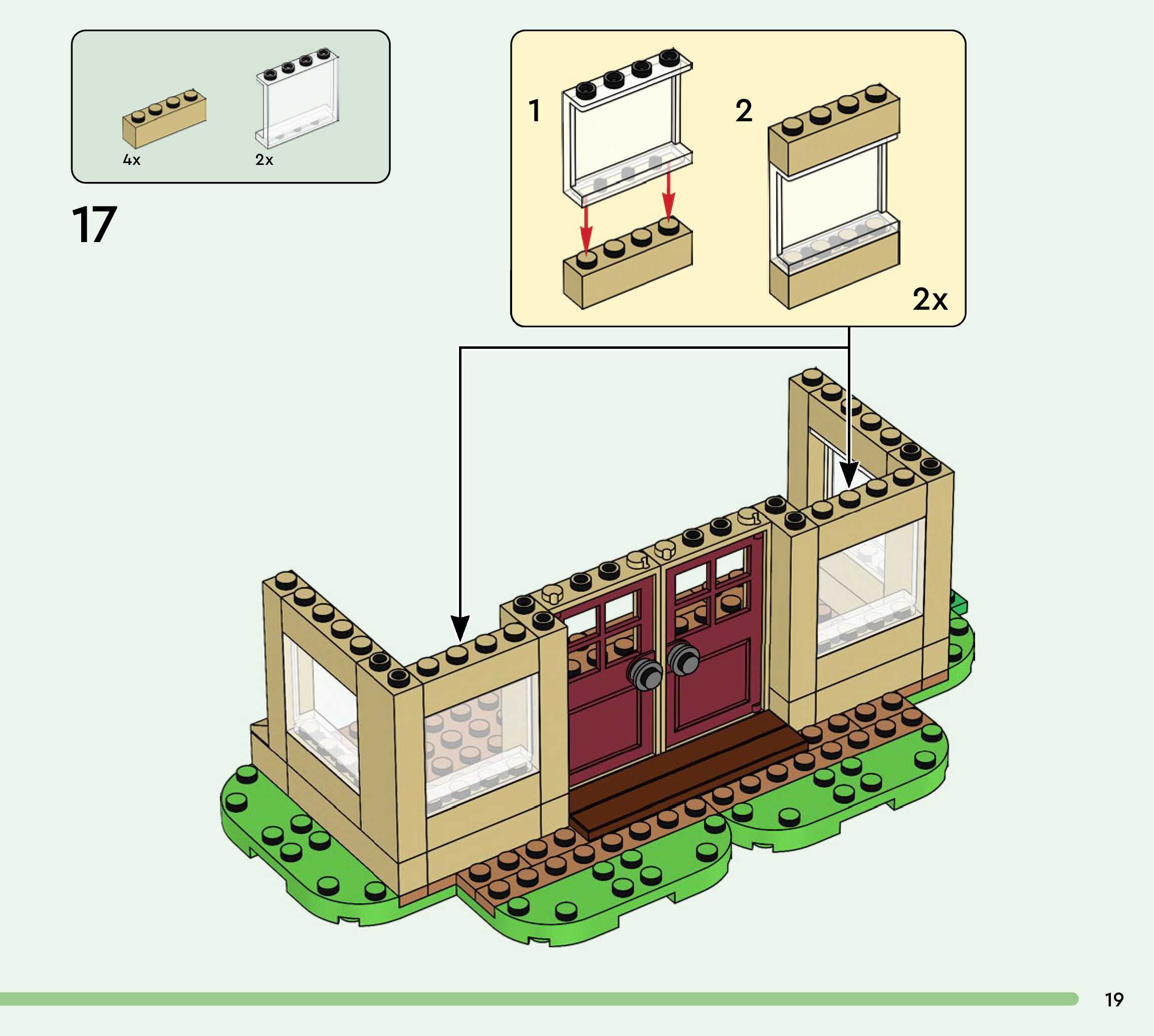 4x
2x

17

1
2
2x

19