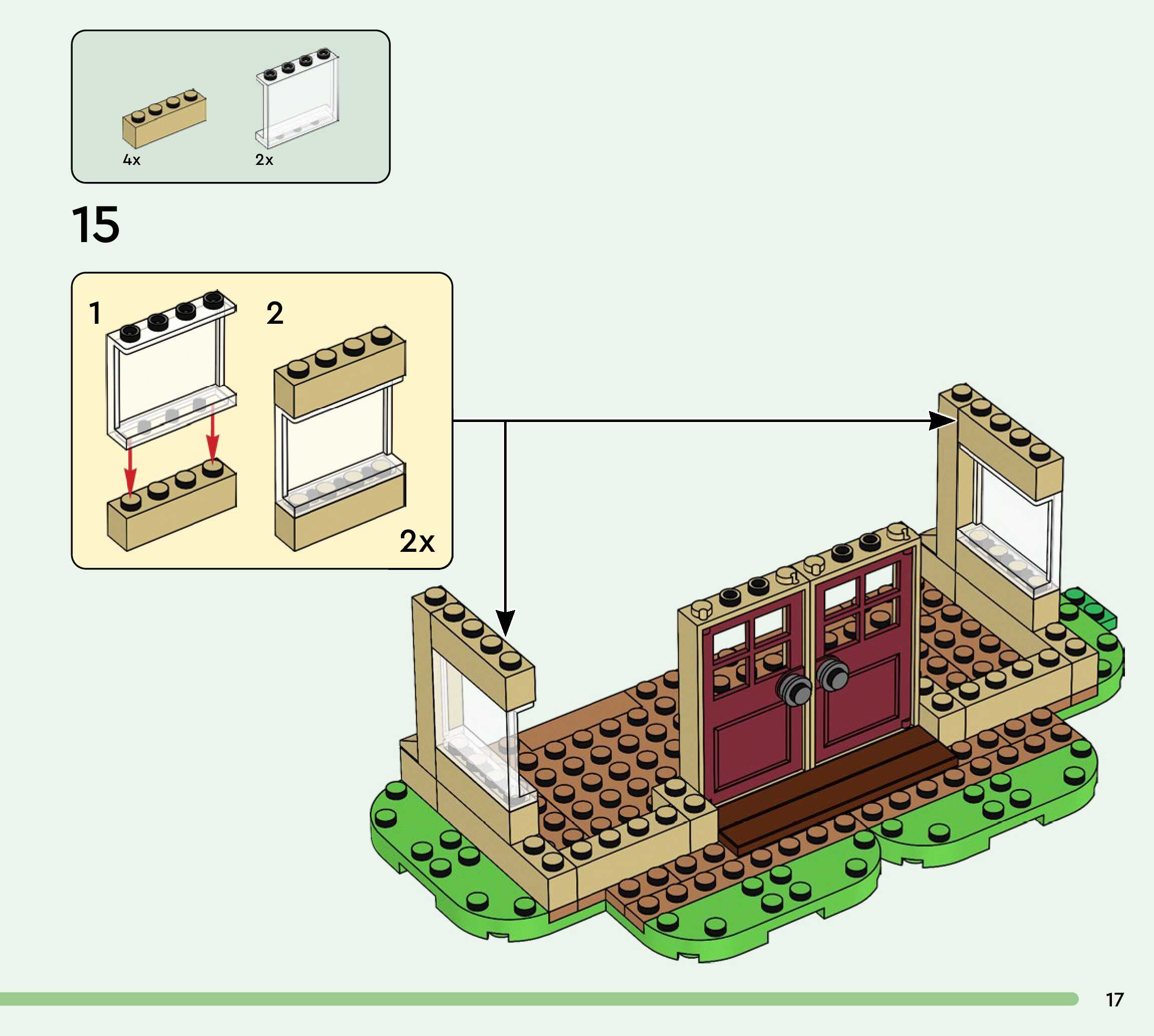 4x

2x

15

1

2

2x

17