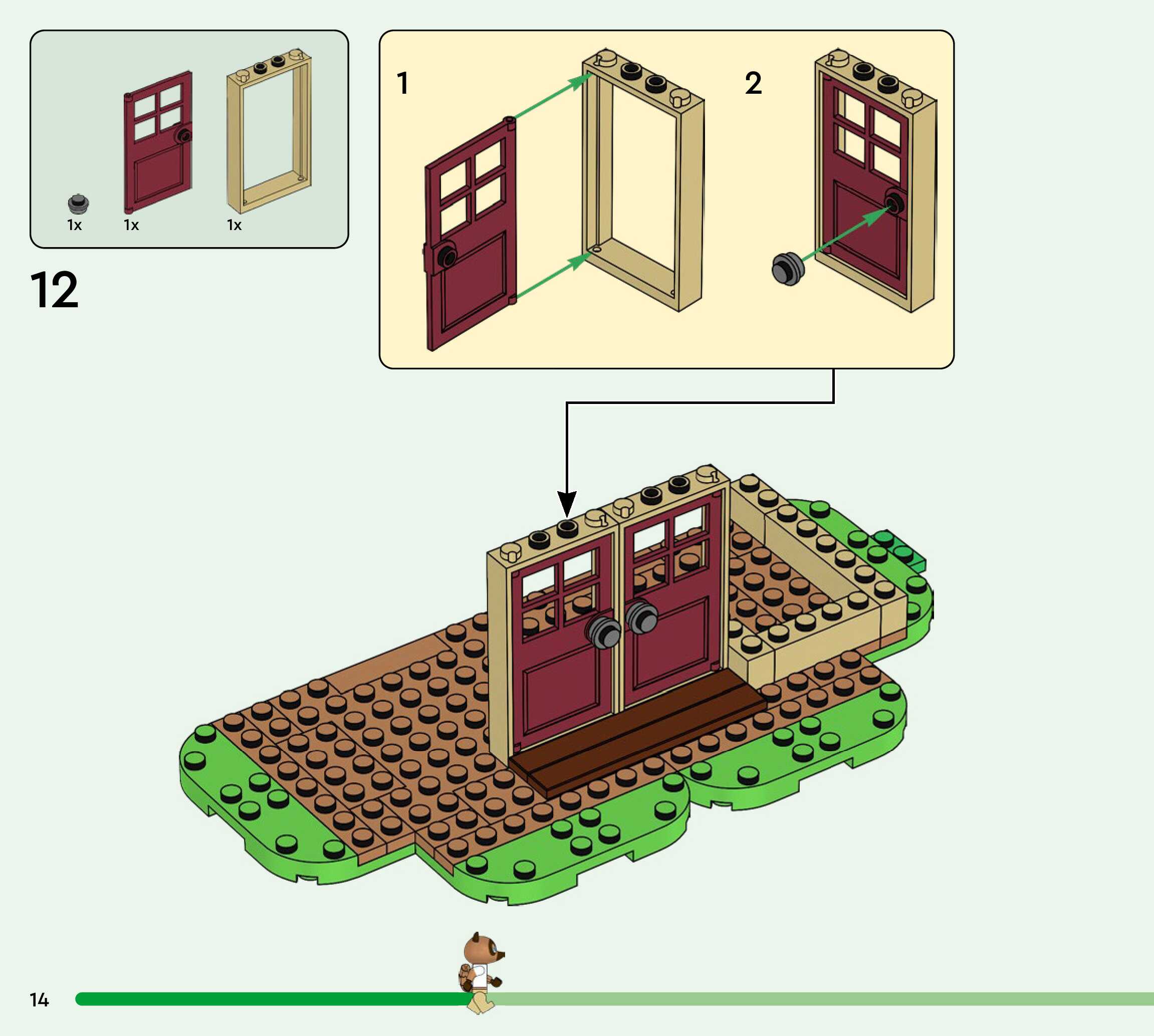 1x 1x 1x

12

1

2

14