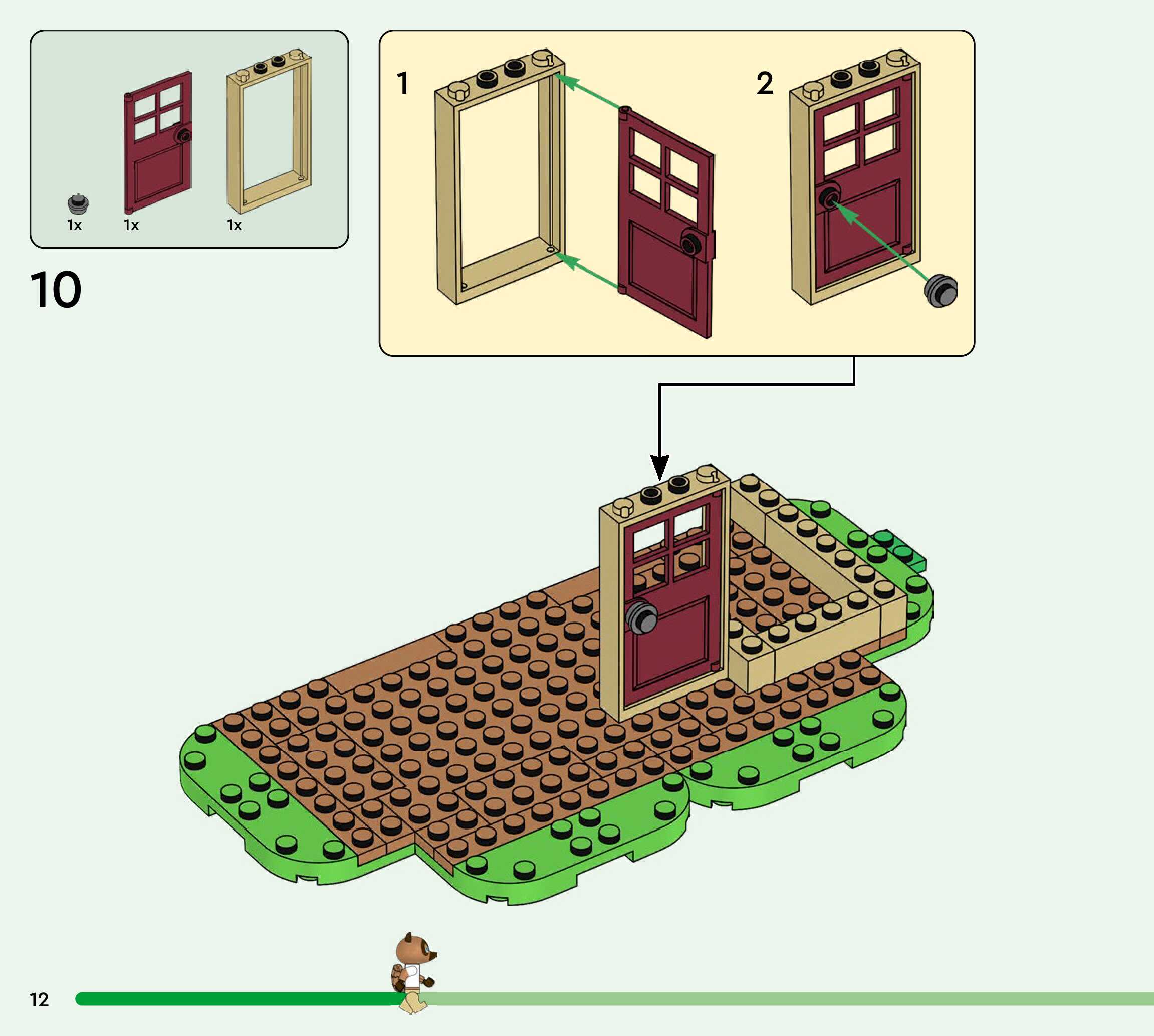 1x 1x 1x

10

1

2

12