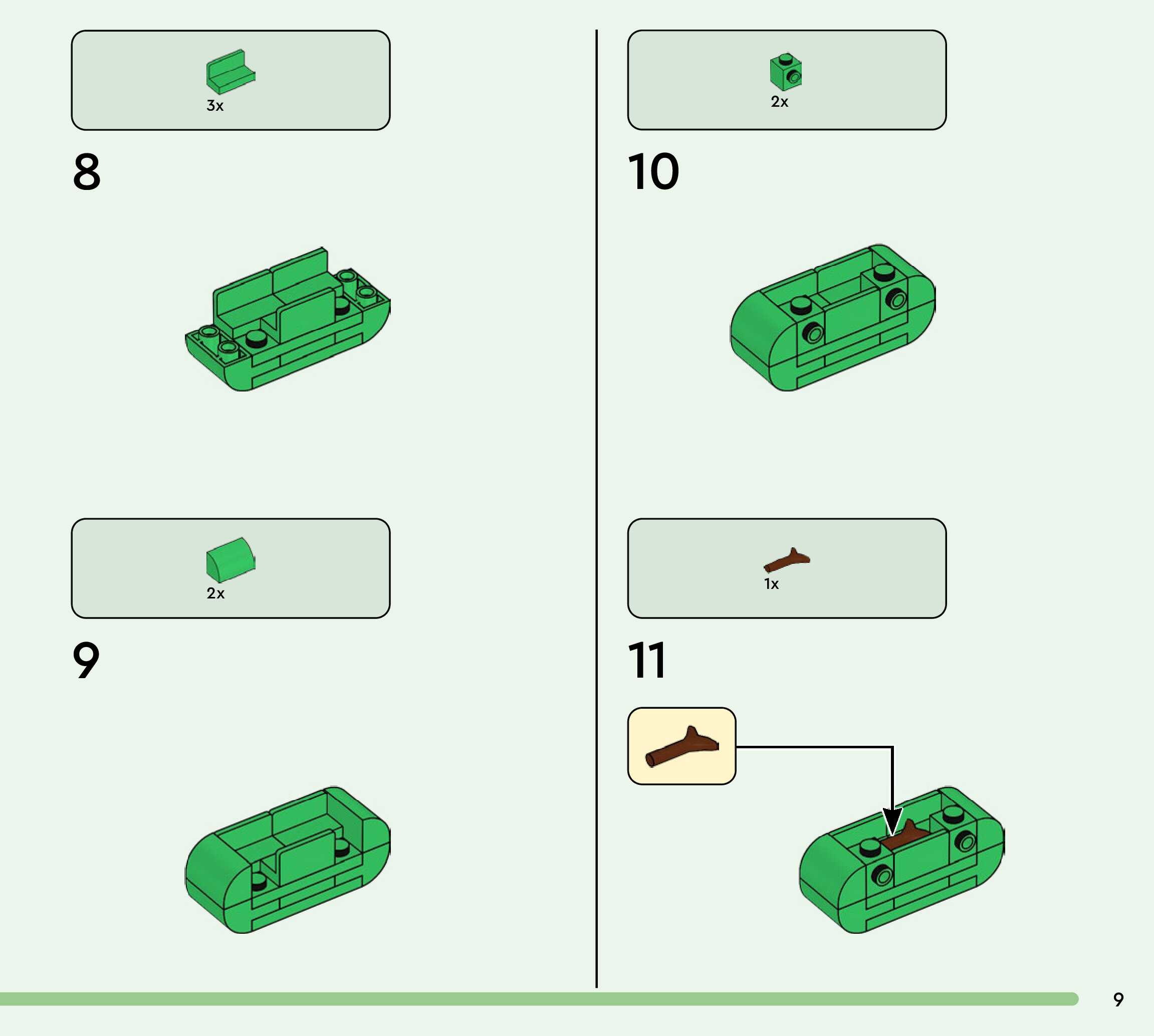 3x

8

2x

9

2x

10

1x

11

9