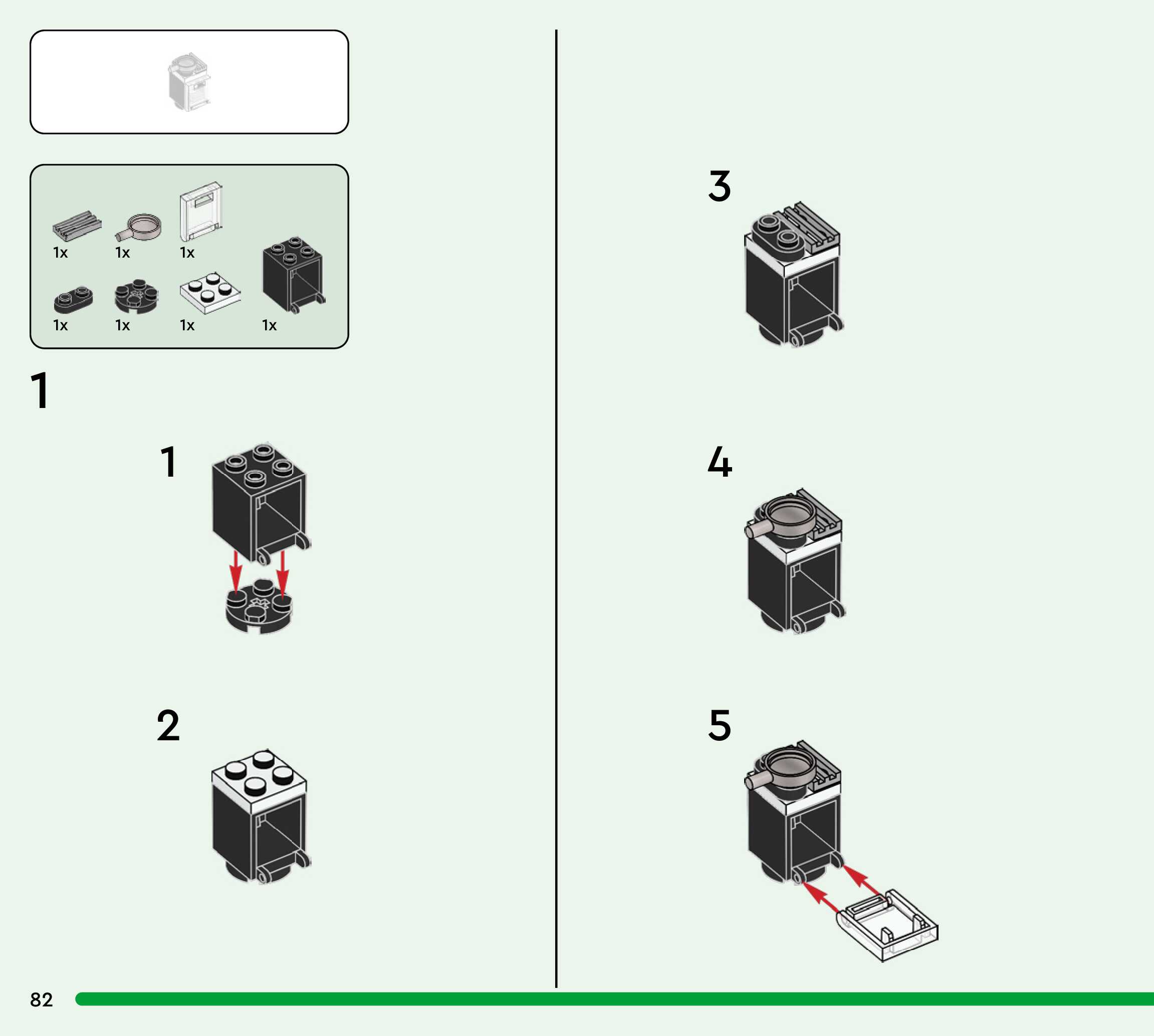 1x 1x 1x
1x 1x 1x 1x

1

1

2

3

4

5

82