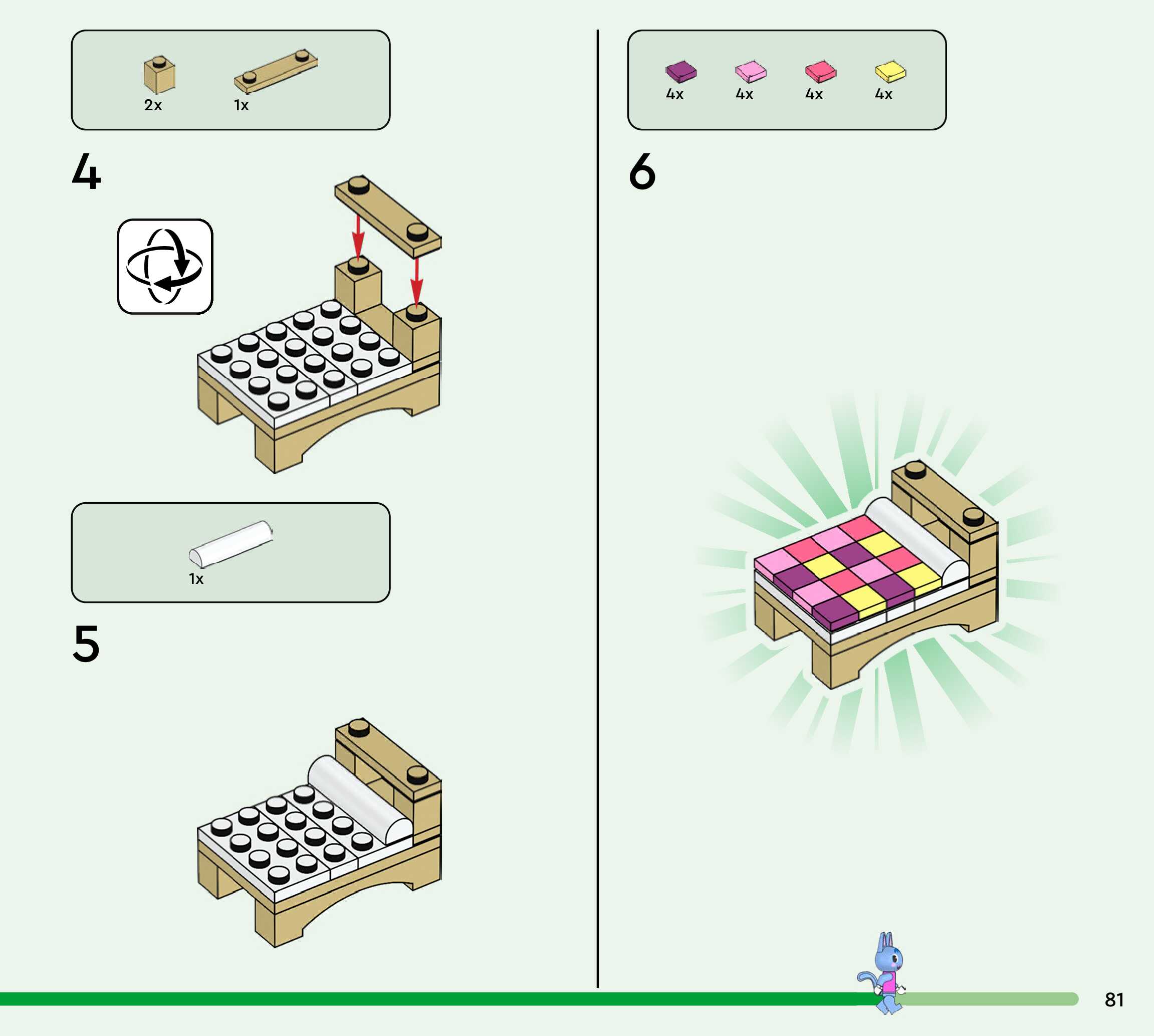 2x 1x

4

1x

5

4x 4x 4x 4x

6

81