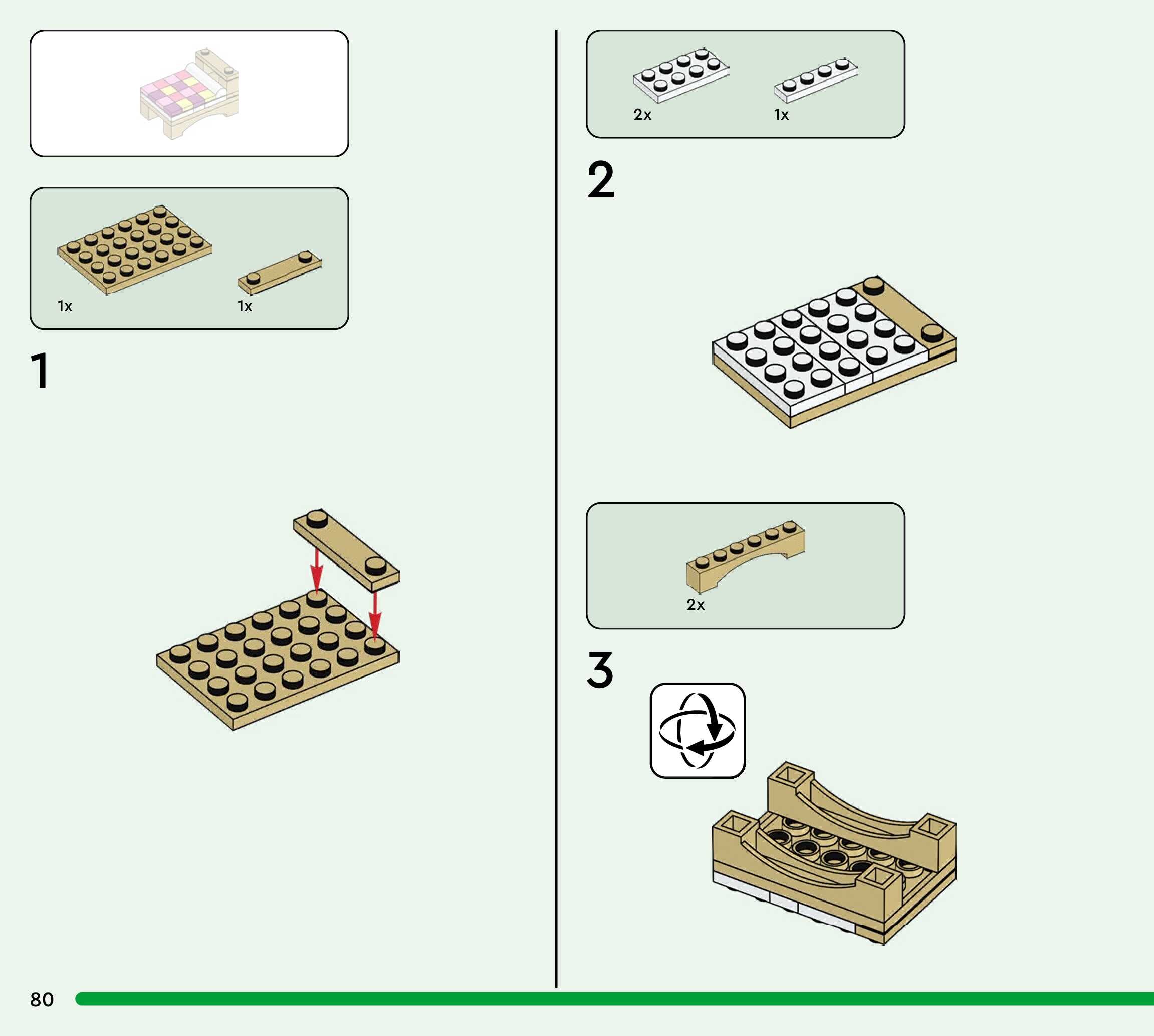 1x

1x

1

2x

1x

2

2x

3

80