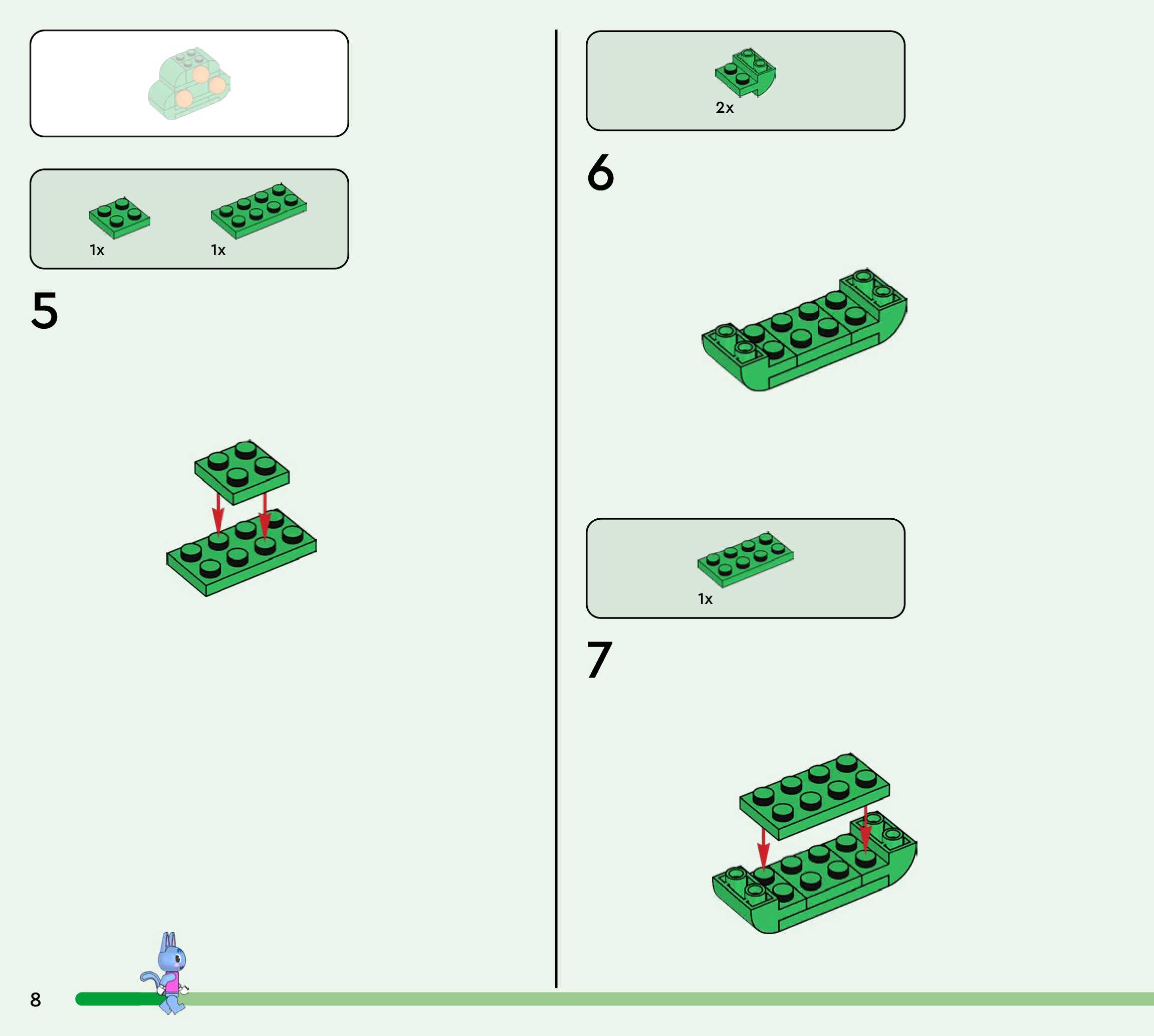 1x 1x

5

2x

6

1x

7

8