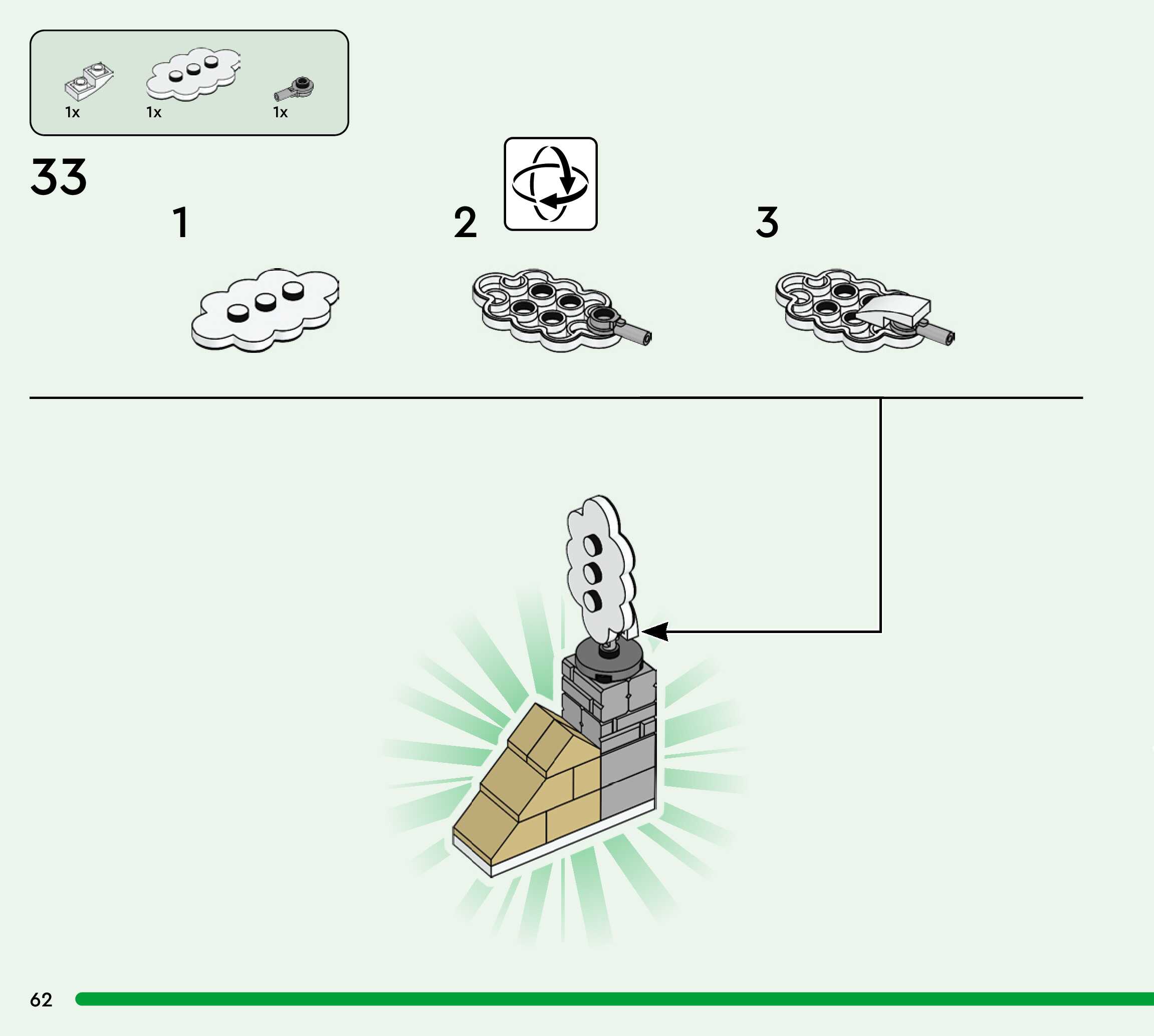 1x
1x
1x

33

1

2

3

62