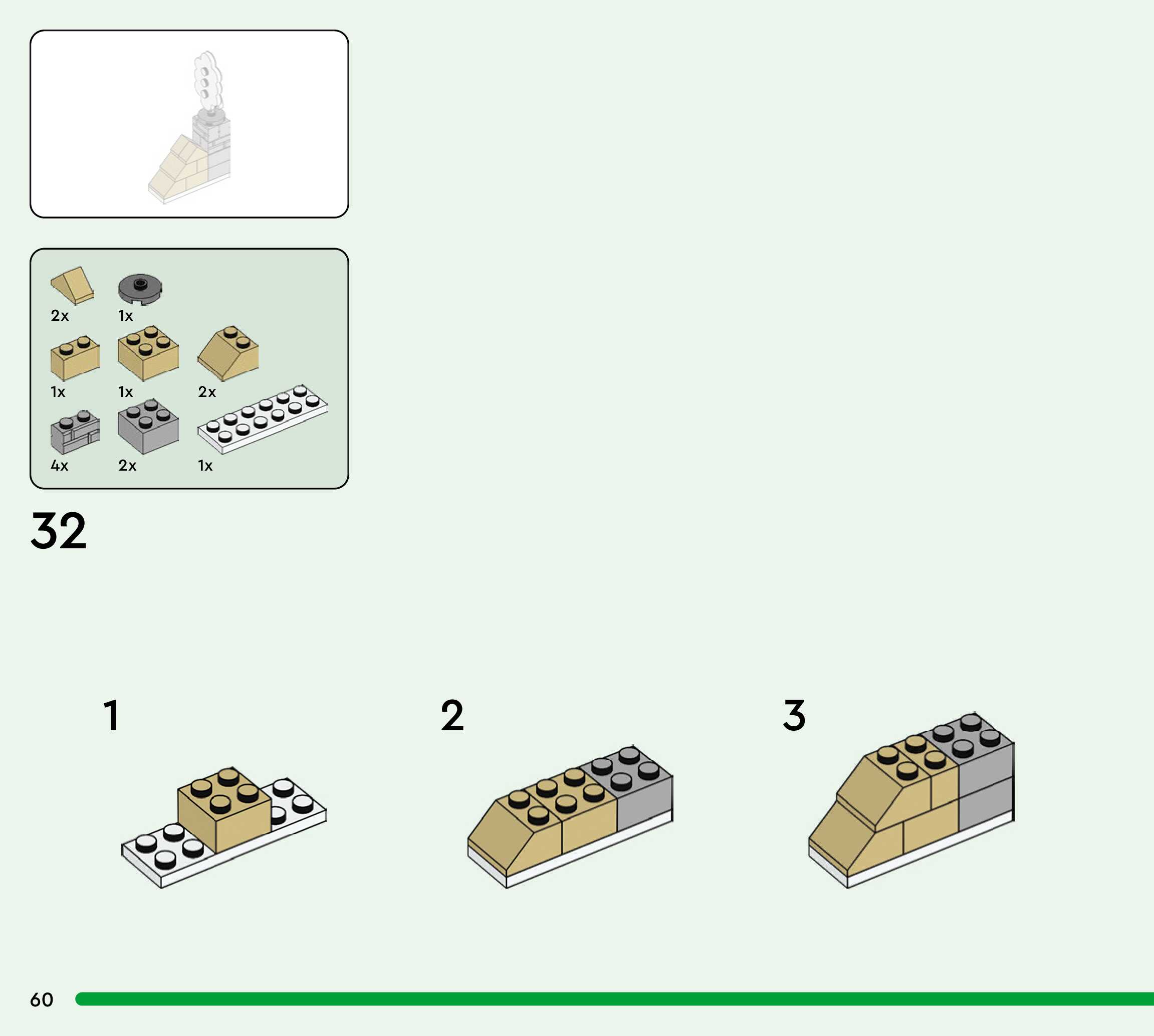 2x
1x
1x
1x
2x
4x
2x
1x

32

1

2

3

60